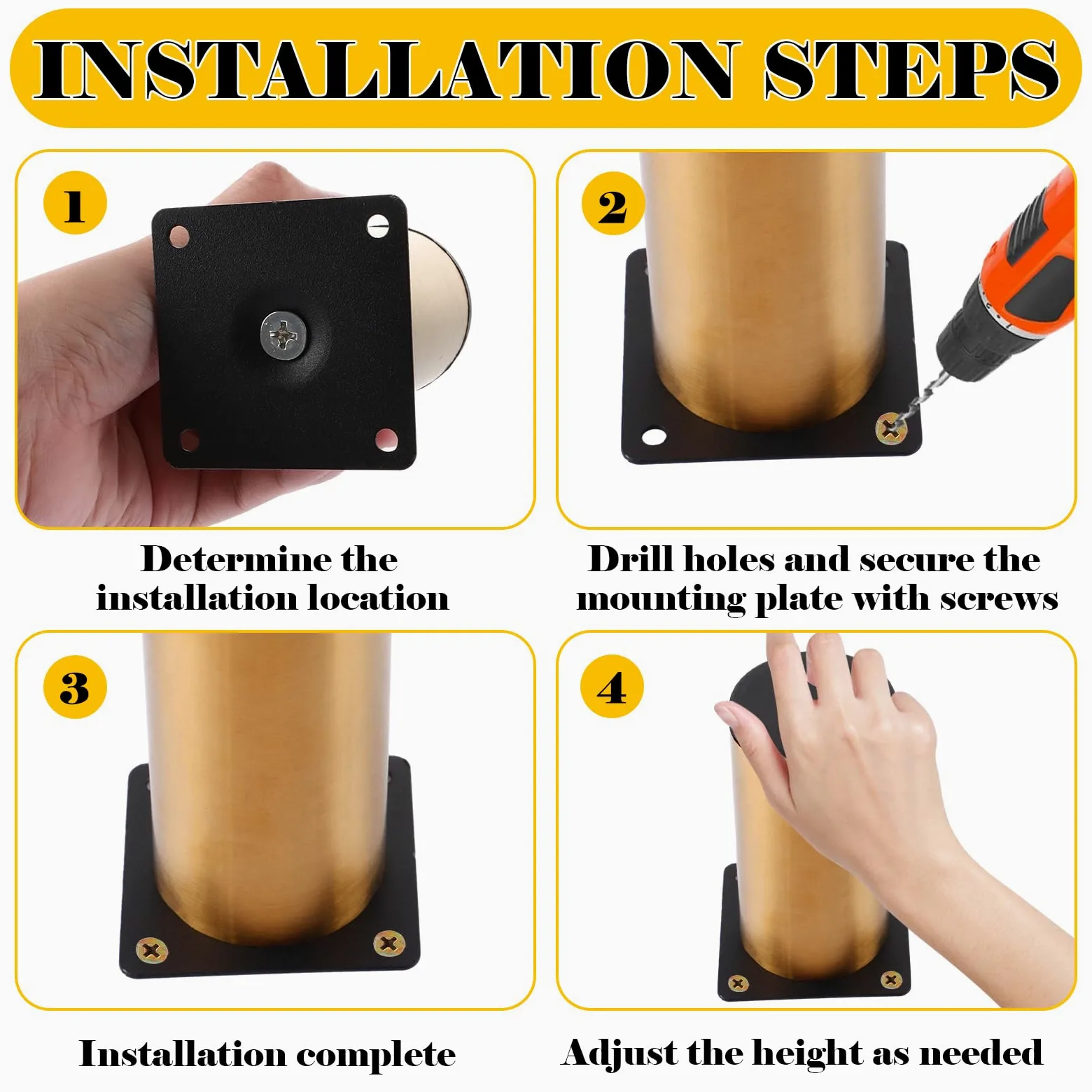 INSTALLATION STEPS

1

Determine the installation location

2

Drill holes and secure the mounting plate with screws

3

Installation complete

4

Adjust the height as needed