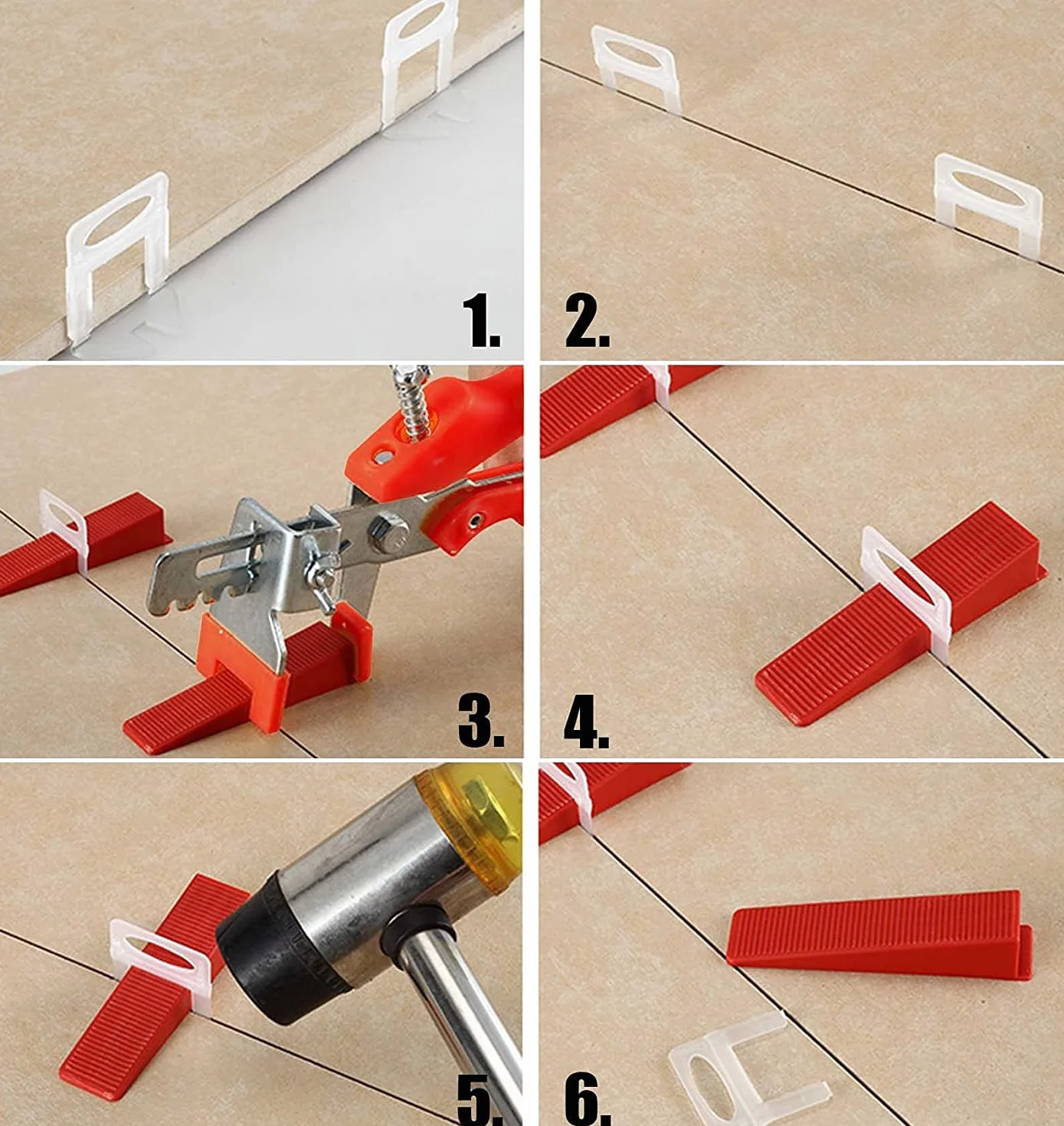 1.

2.

3.

4.

5.

6.