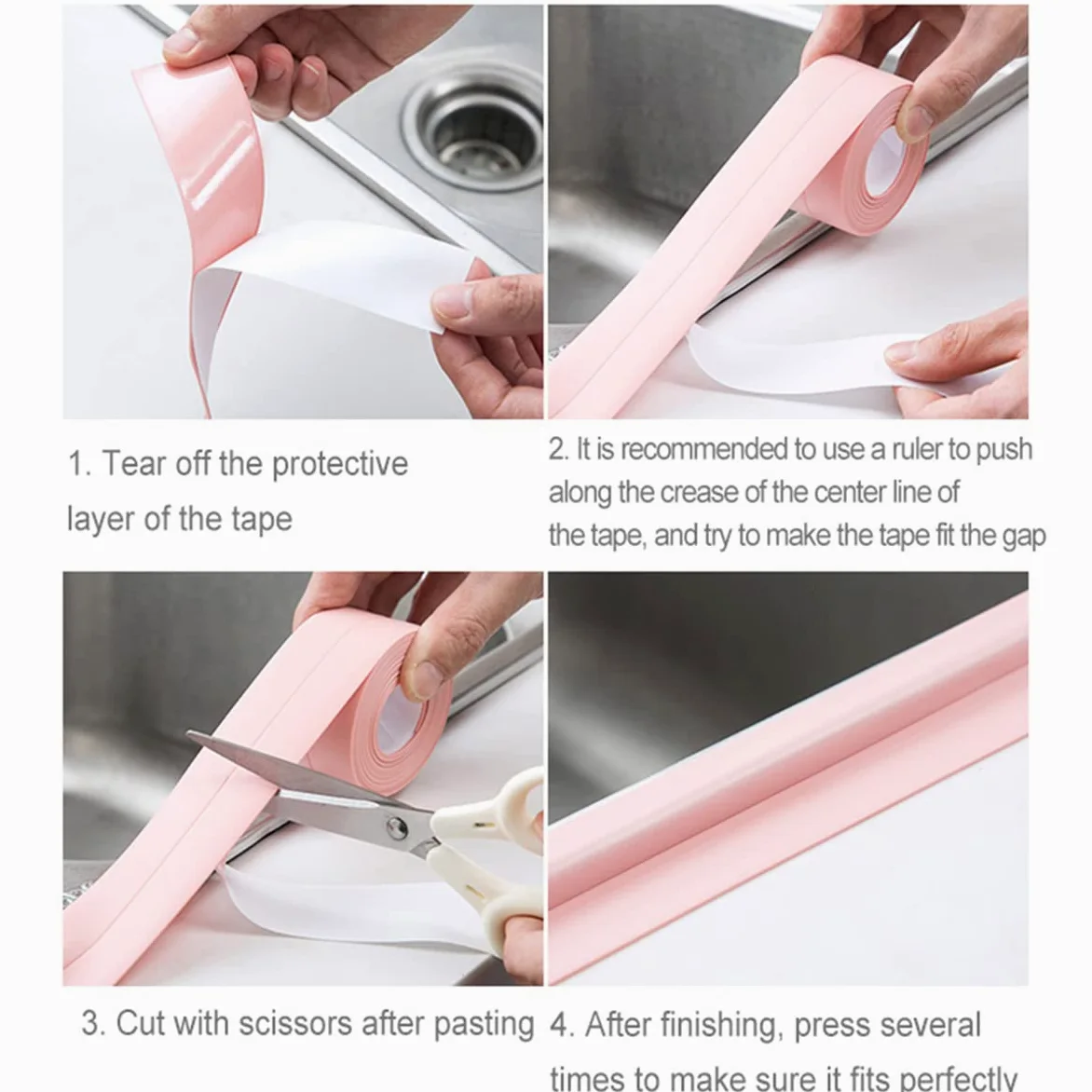 1. Tear off the protective layer of the tape

2. It is recommended to use a ruler to push along the crease of the center line of the tape, and try to make the tape fit the gap

3. Cut with scissors after pasting

4. After finishing, press several times to make sure it fits perfectly