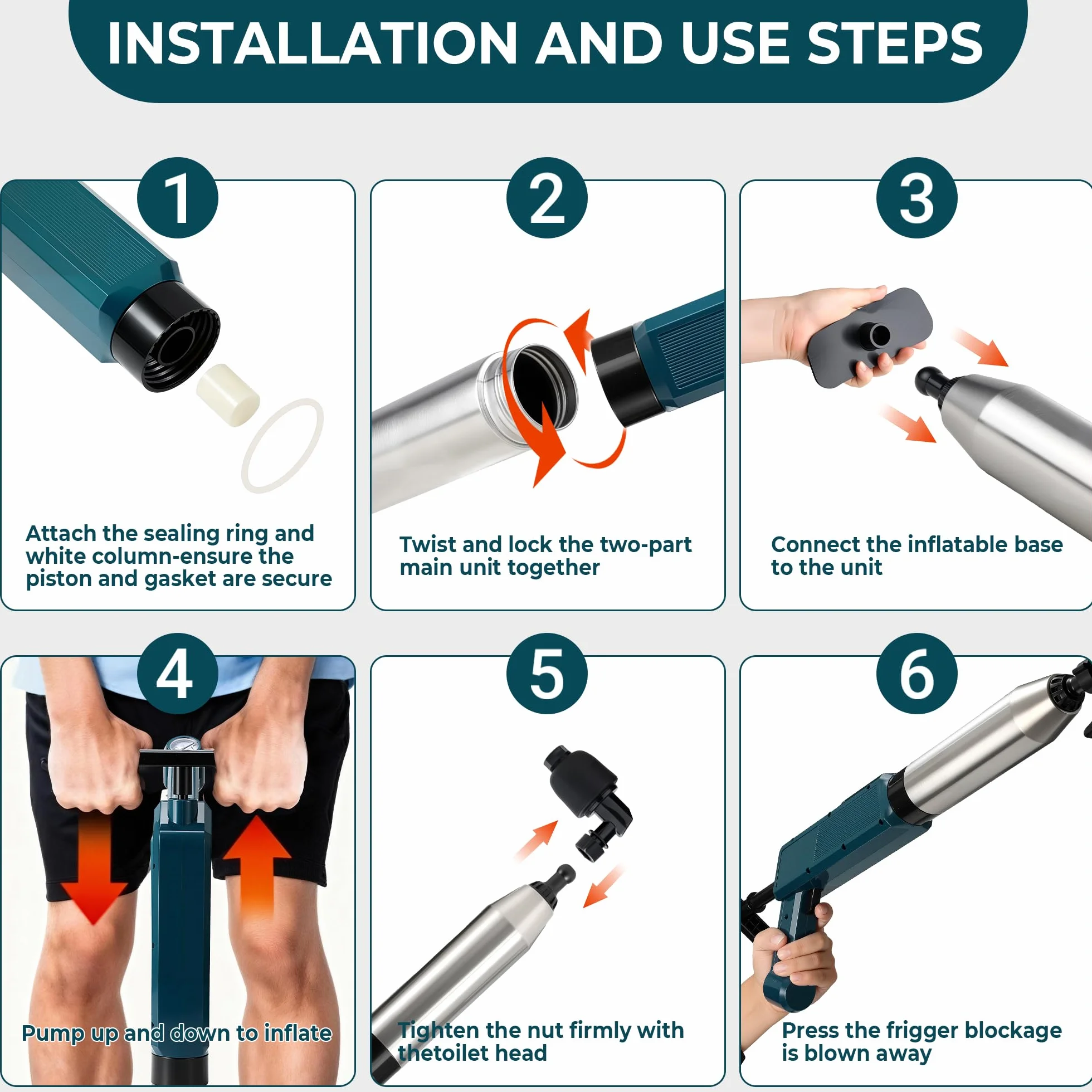 INSTALLATION AND USE STEPS

1

Attach the sealing ring and white column-ensure the piston and gasket are secure

2

Twist and lock the two-part main unit together

3

Connect the inflatable base to the unit

4

Pump up and down to inflate

5

Tighten the nut firmly with thetoilet head

6

Press the frigger blockage is blown away