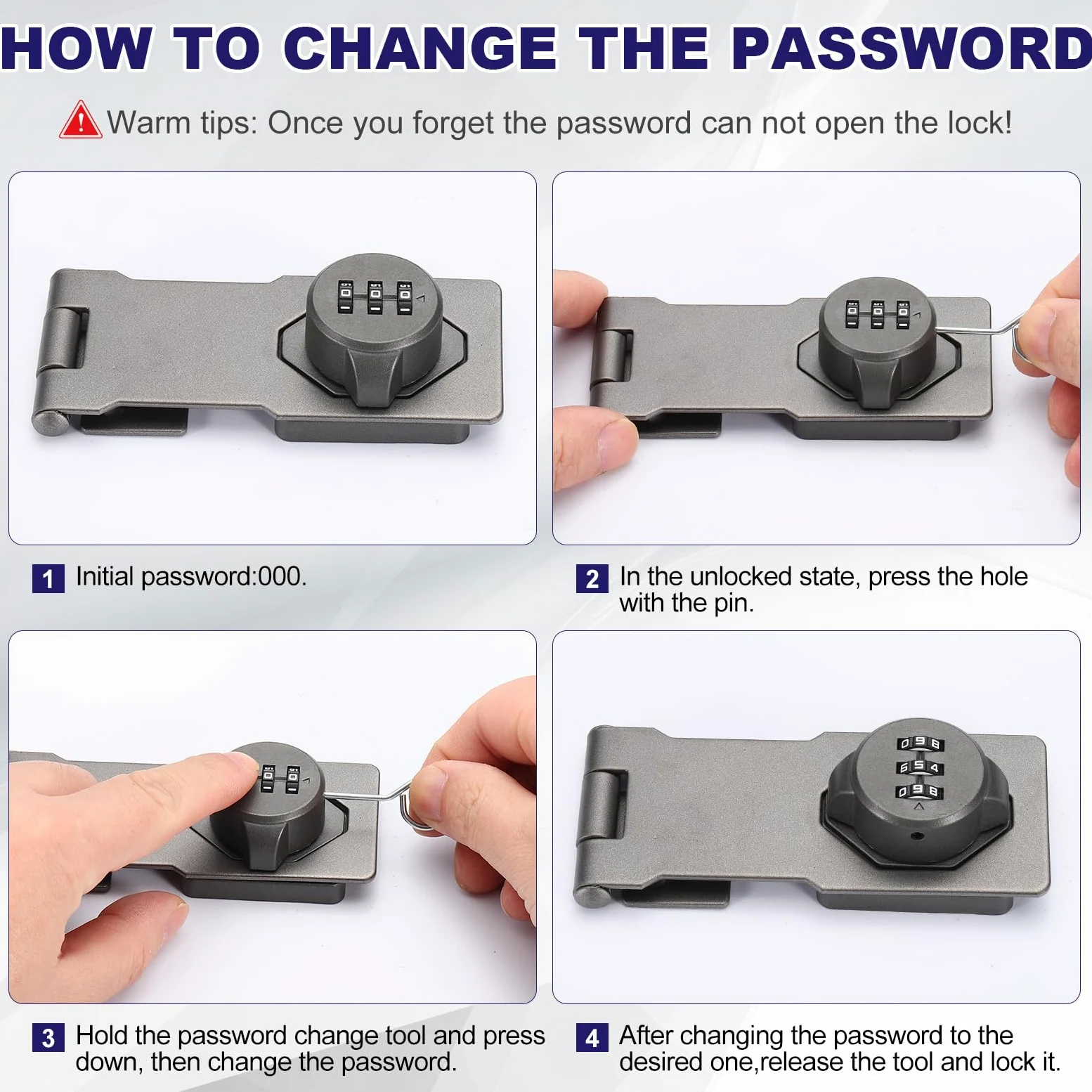 HOW TO CHANGE THE PASSWORD

Warm tips: Once you forget the password can not open the lock!

1 Initial password:000.

2 In the unlocked state, press the hole with the pin.

3 Hold the password change tool and press down, then change the password.

4 After changing the password to the desired one,release the tool and lock it.