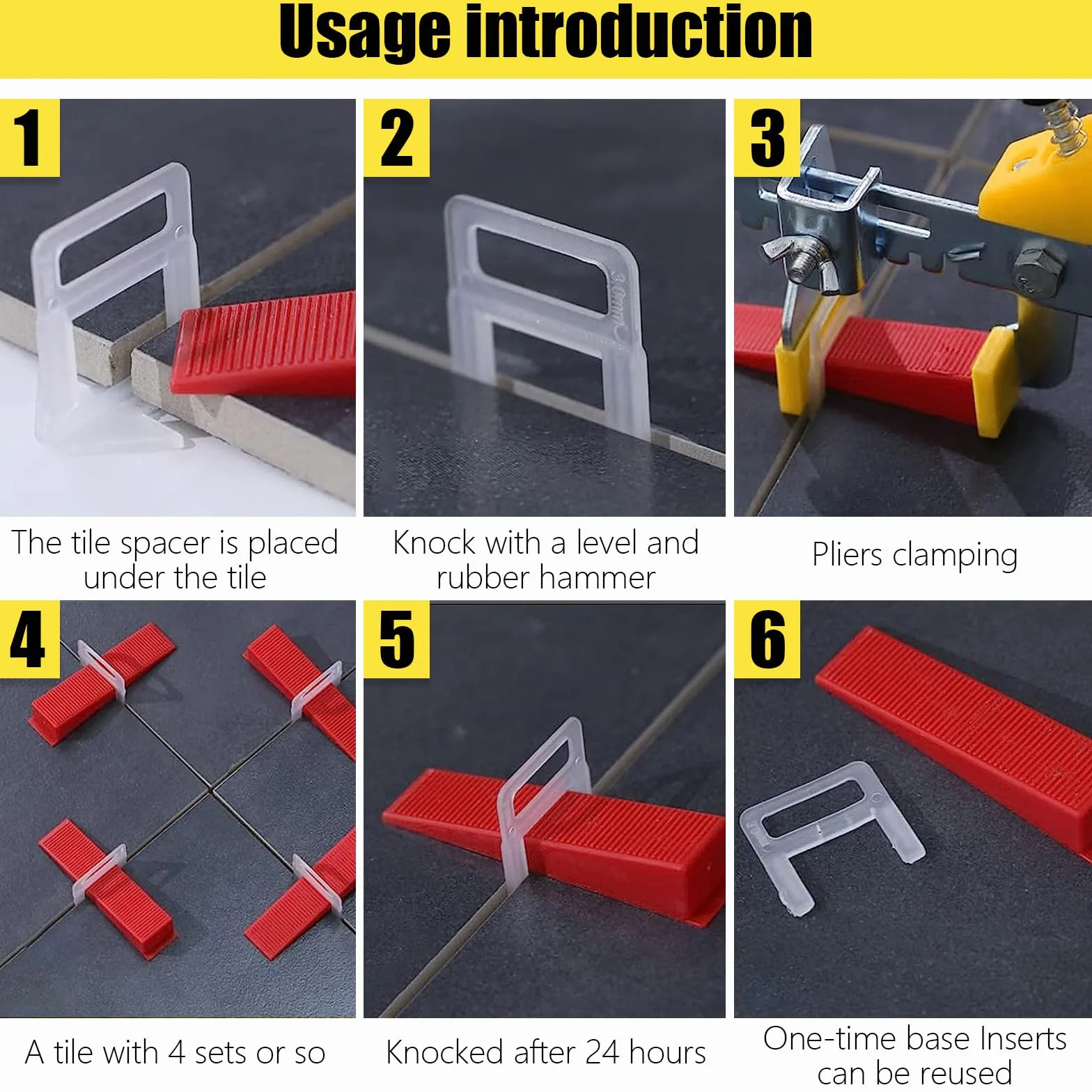 Usage introduction

1

The tile spacer is placed under the tile

2

3.0mm

Knock with a level and rubber hammer

3

Pliers clamping

4

A tile with 4 sets or so

5

Knocked after 24 hours

6

One-time base Inserts can be reused