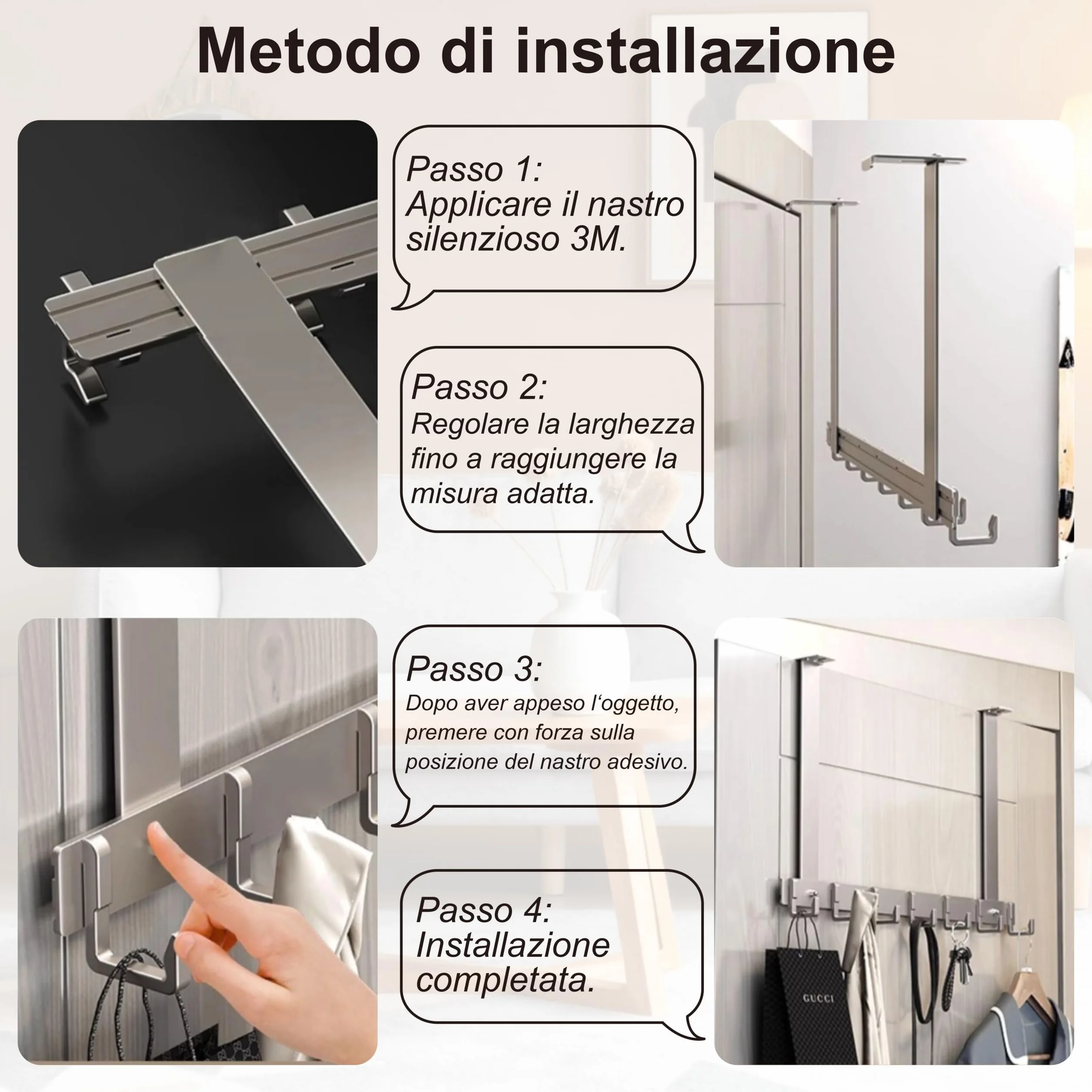 Metodo di installazione

Passo 1:
Applicare il nastro silenzioso 3M.

Passo 2:
Regolare la larghezza fino a raggiungere la misura adatta.

Passo 3:
Dopo aver appeso l'oggetto, premere con forza sulla posizione del nastro adesivo.

Passo 4:
Installazione completata.

GUCCI