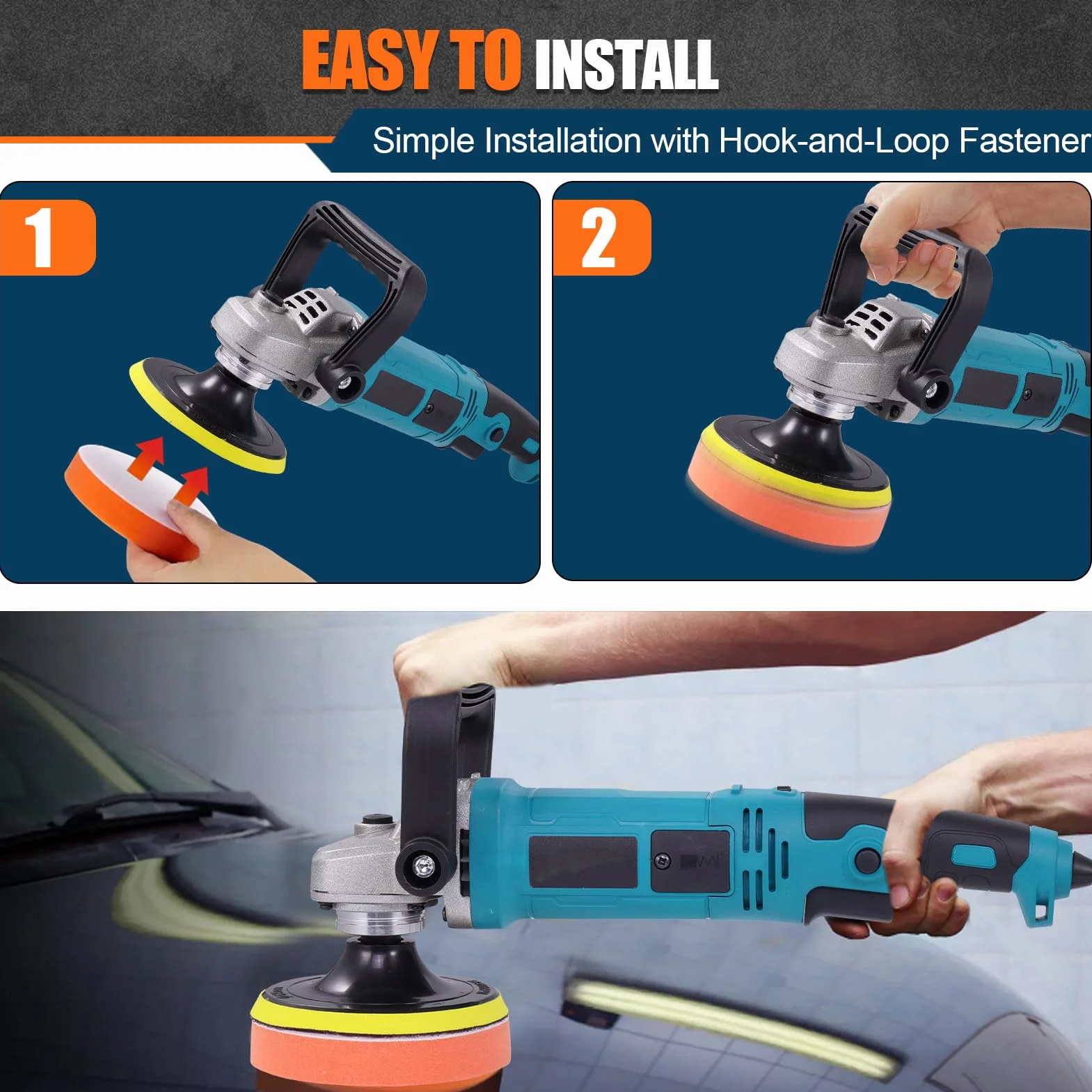 EASY TO INSTALL

Simple Installation with Hook-and-Loop Fastener

1

2