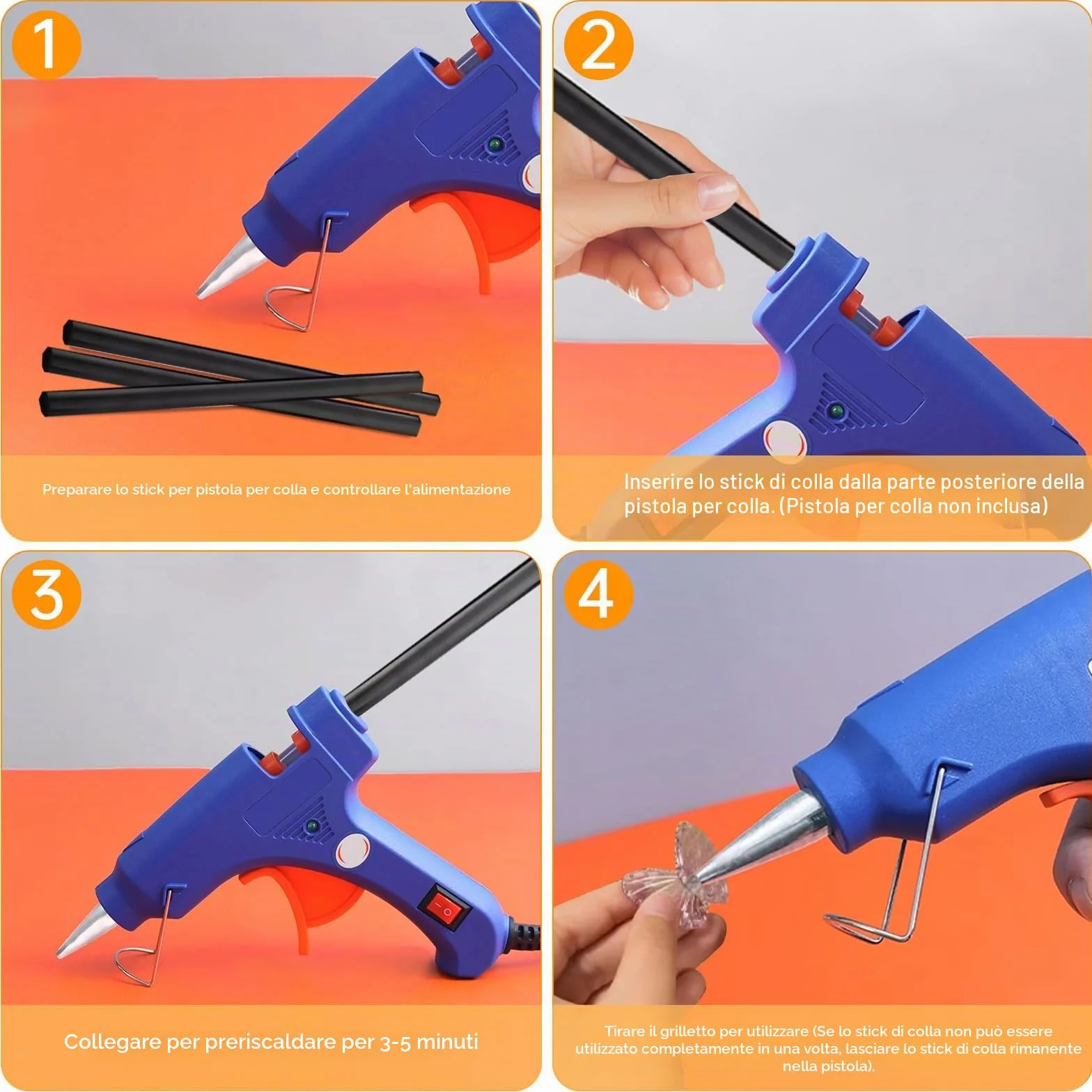 1

Preparare lo stick per pistola per colla e controllare l'alimentazione

2

Inserire lo stick di colla dalla parte posteriore della pistola per colla. (Pistola per colla non inclusa)

3

Collegare per preriscaldare per 3-5 minuti

4

Tirare il grilletto per utilizzare (Se lo stick di colla non può essere utilizzato completamente in una volta, lasciare lo stick di colla rimanente nella pistola).