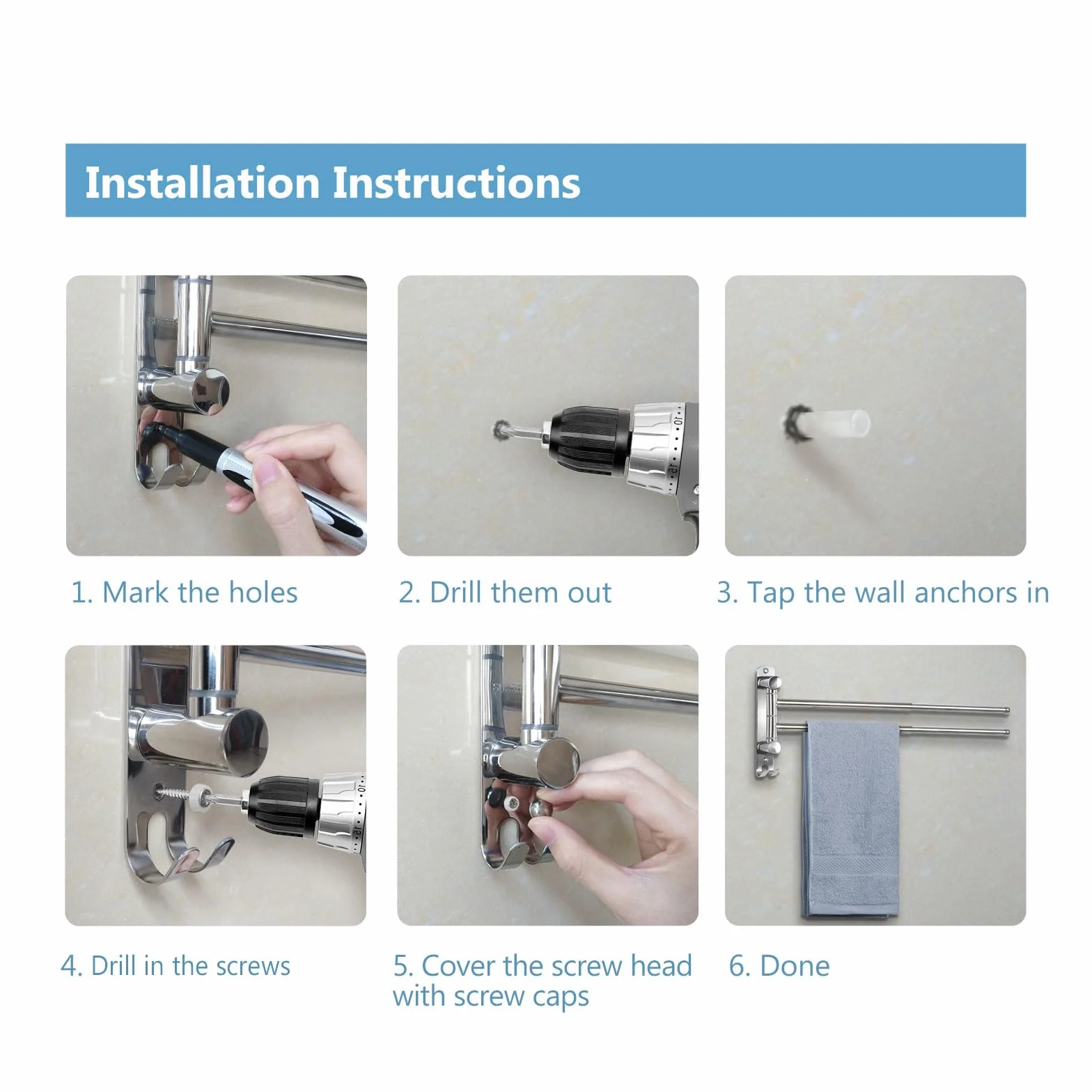 Installation Instructions

1. Mark the holes

2. Drill them out

3. Tap the wall anchors in

4. Drill in the screws

5. Cover the screw head with screw caps

6. Done