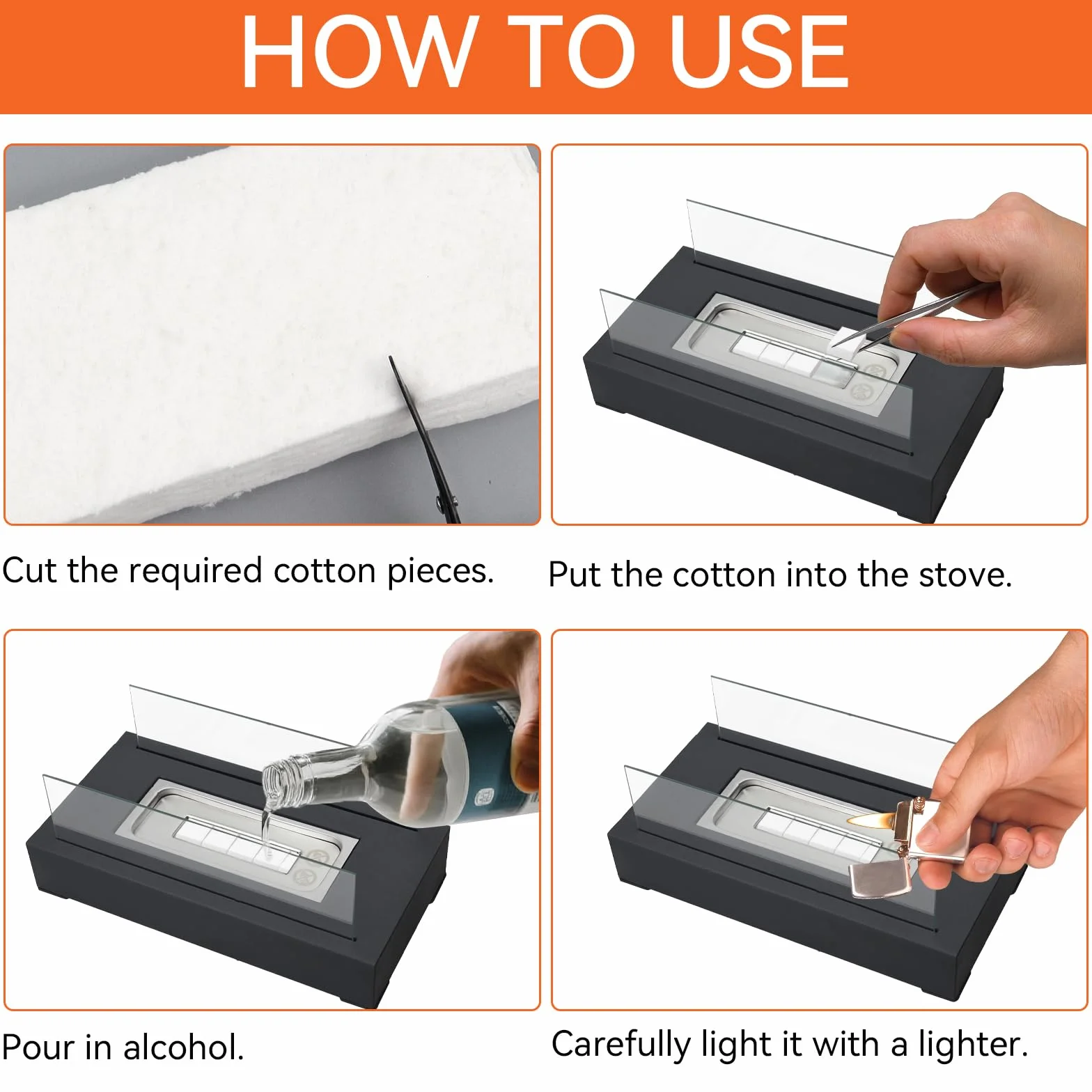 HOW TO USE

Cut the required cotton pieces.

Put the cotton into the stove.

Pour in alcohol.

Carefully light it with a lighter.