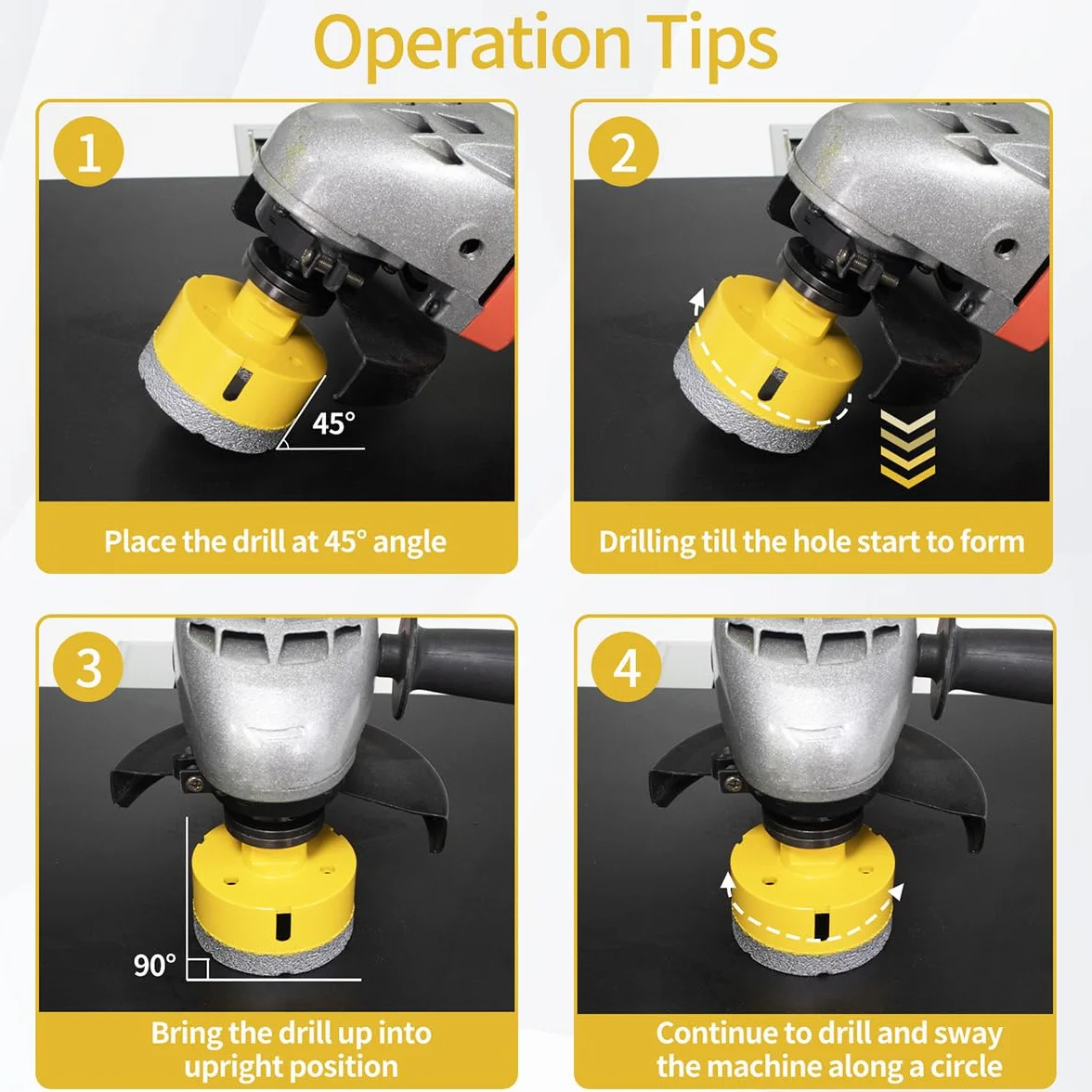 Operation Tips

1

45°

Place the drill at 45° angle

2

Drilling till the hole start to form

3

90°

Bring the drill up into upright position

4

Continue to drill and sway the machine along a circle