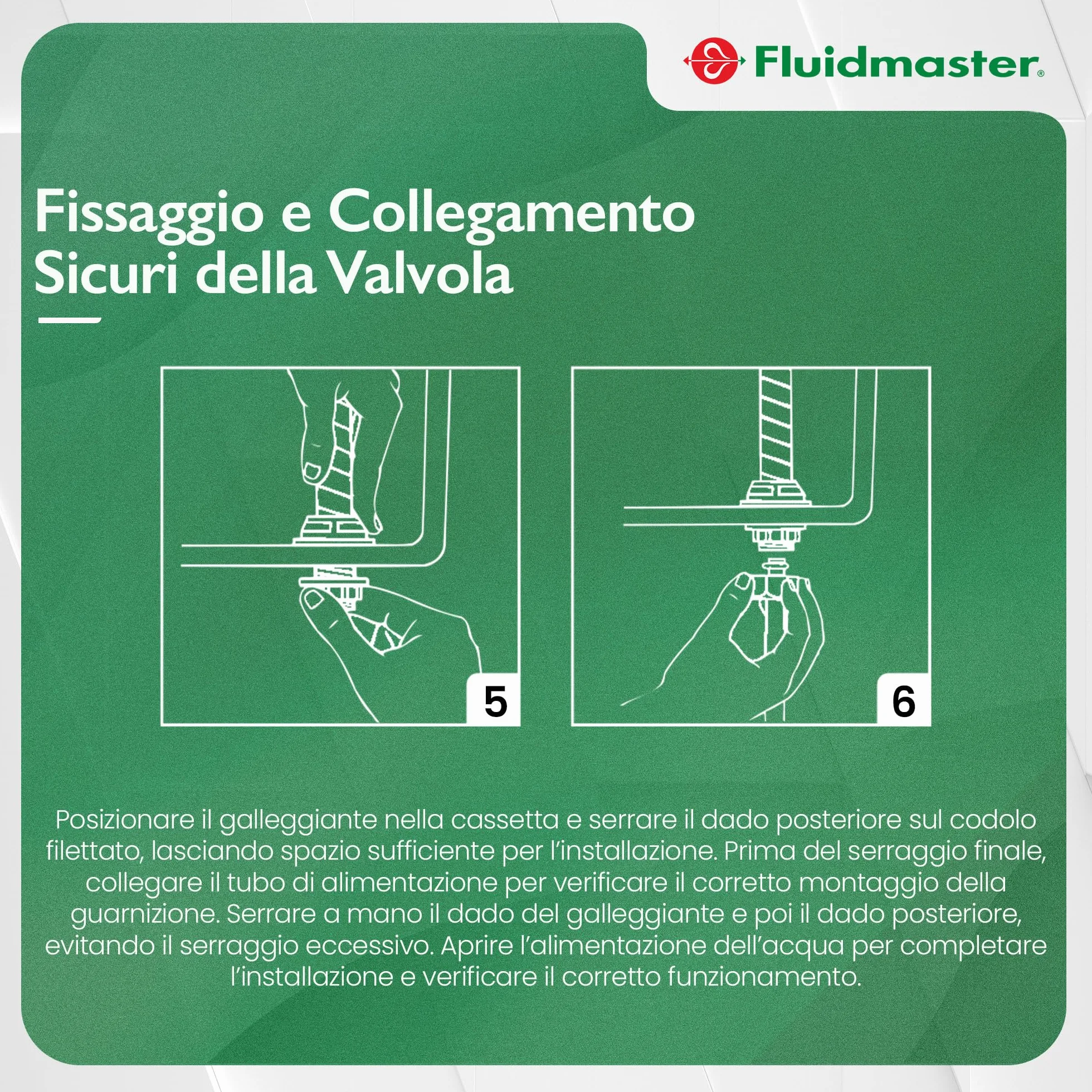 Fluidmaster®

Fissaggio e Collegamento Sicuri della Valvola

5

6

Posizionare il galleggiante nella cassetta e serrare il dado posteriore sul codolo filettato, lasciando spazio sufficiente per l'installazione. Prima del serraggio finale, collegare il tubo di alimentazione per verificare il corretto montaggio della guarnizione. Serrare a mano il dado del galleggiante e poi il dado posteriore, evitando il serraggio eccessivo. Aprire l'alimentazione dell'acqua per completare l'installazione e verificare il corretto funzionamento.