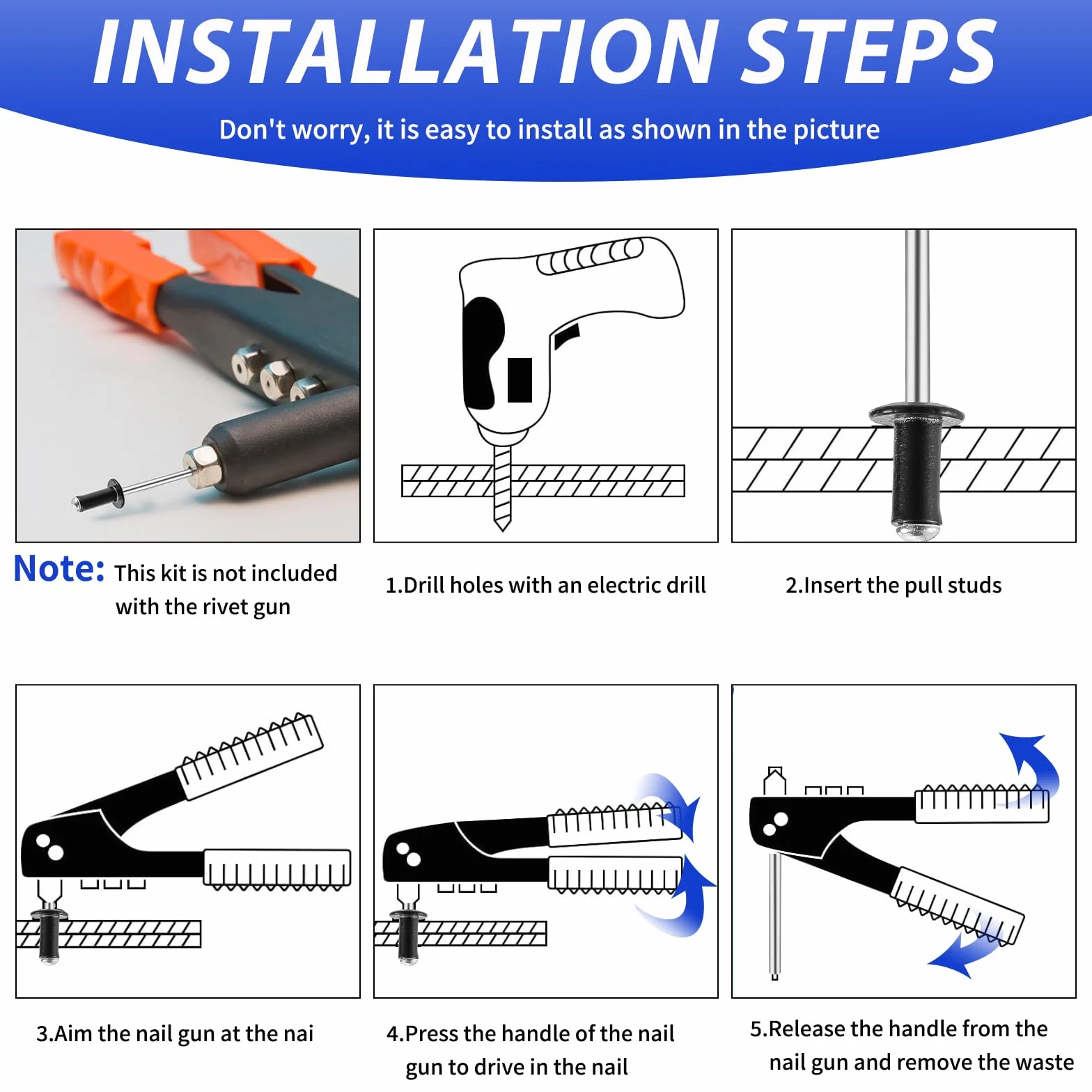 INSTALLATION STEPS

Don't worry, it is easy to install as shown in the picture

Note: This kit is not included with the rivet gun

1.Drill holes with an electric drill

2.Insert the pull studs

3.Aim the nail gun at the nai

4.Press the handle of the nail gun to drive in the nail

5.Release the handle from the nail gun and remove the waste