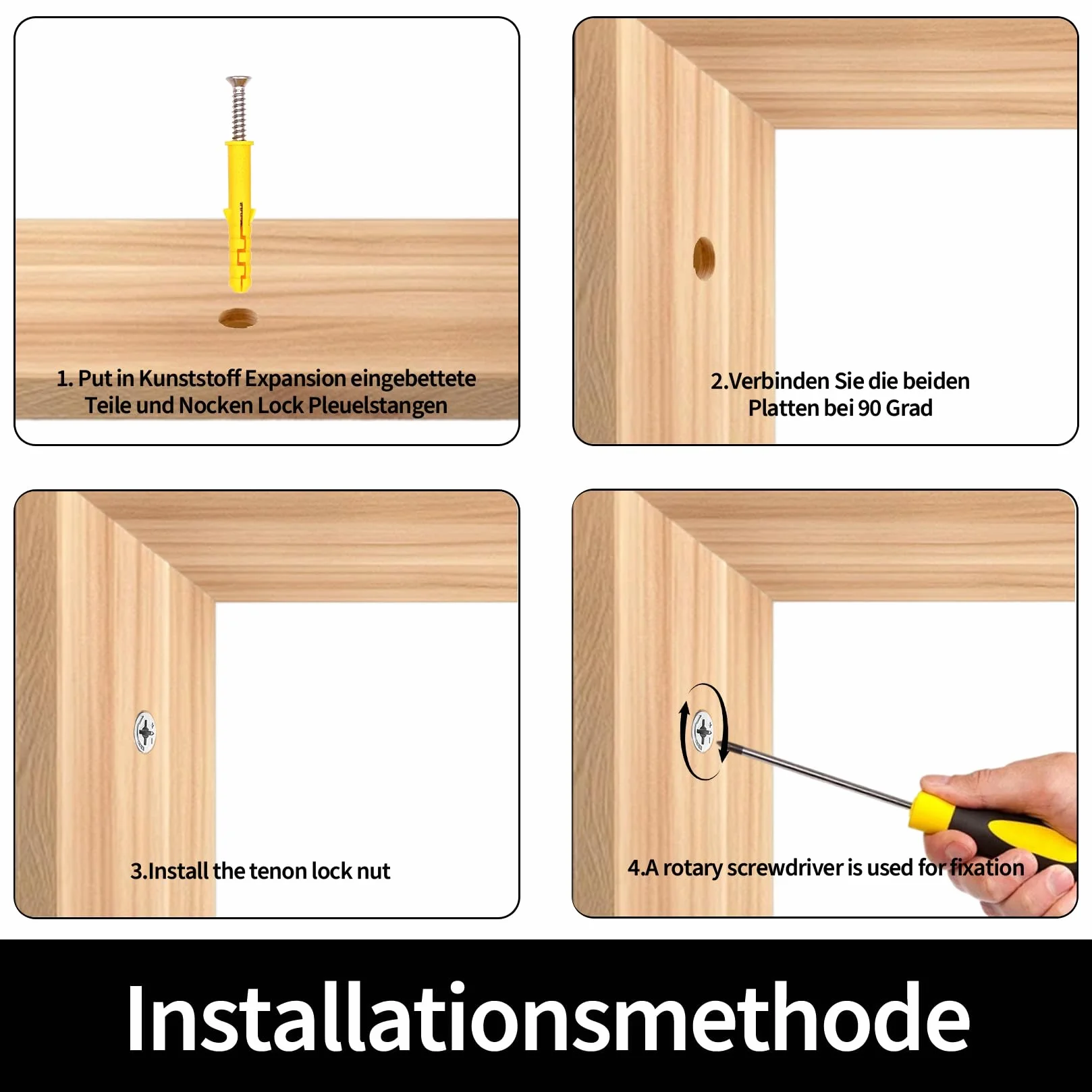 1. Put in Kunststoff Expansion eingebettete Teile und Nocken Lock Pleuelstangen

2.Verbinden Sie die beiden Platten bei 90 Grad

3.Install the tenon lock nut

4.A rotary screwdriver is used for fixation

Installationsmethode