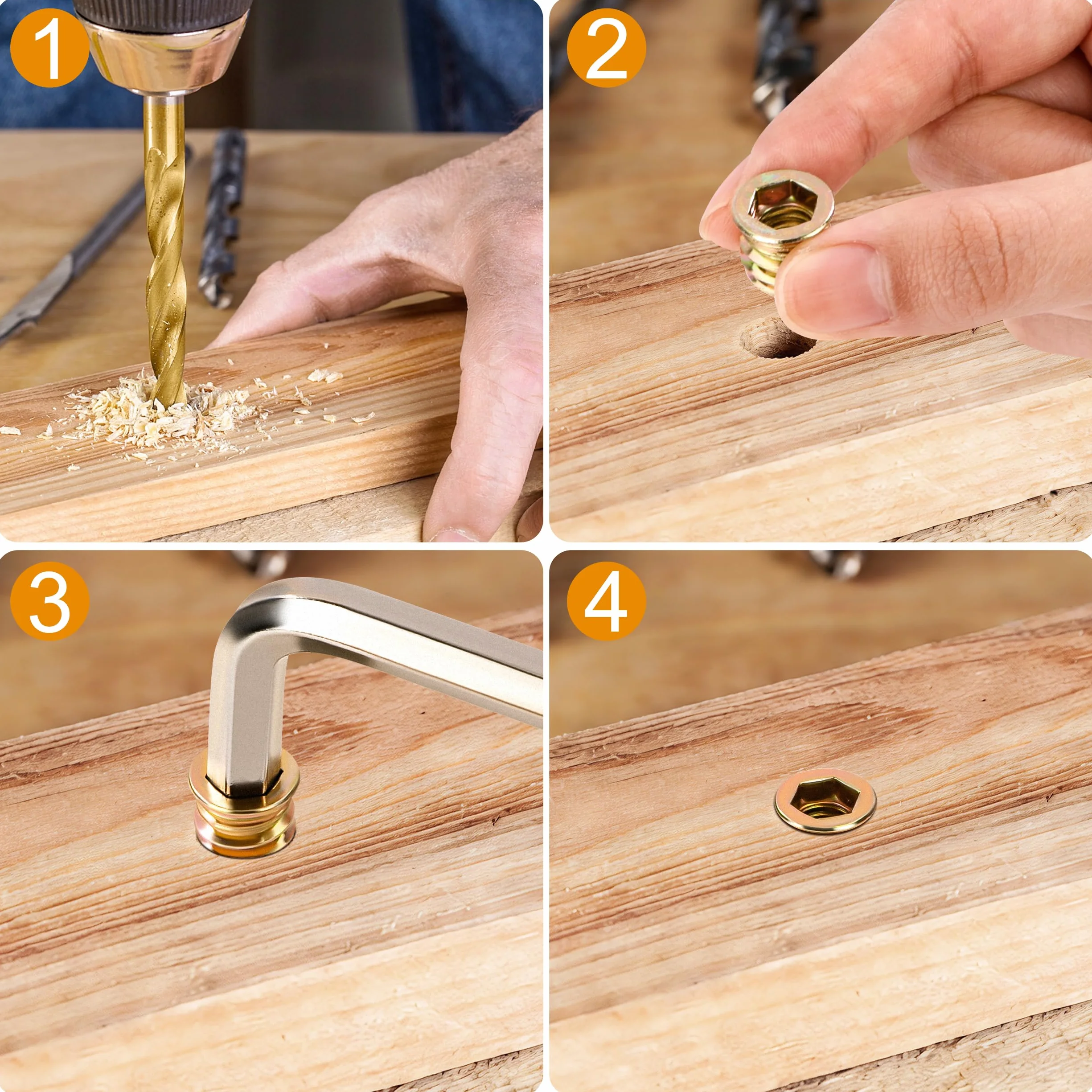 1

2

3

4