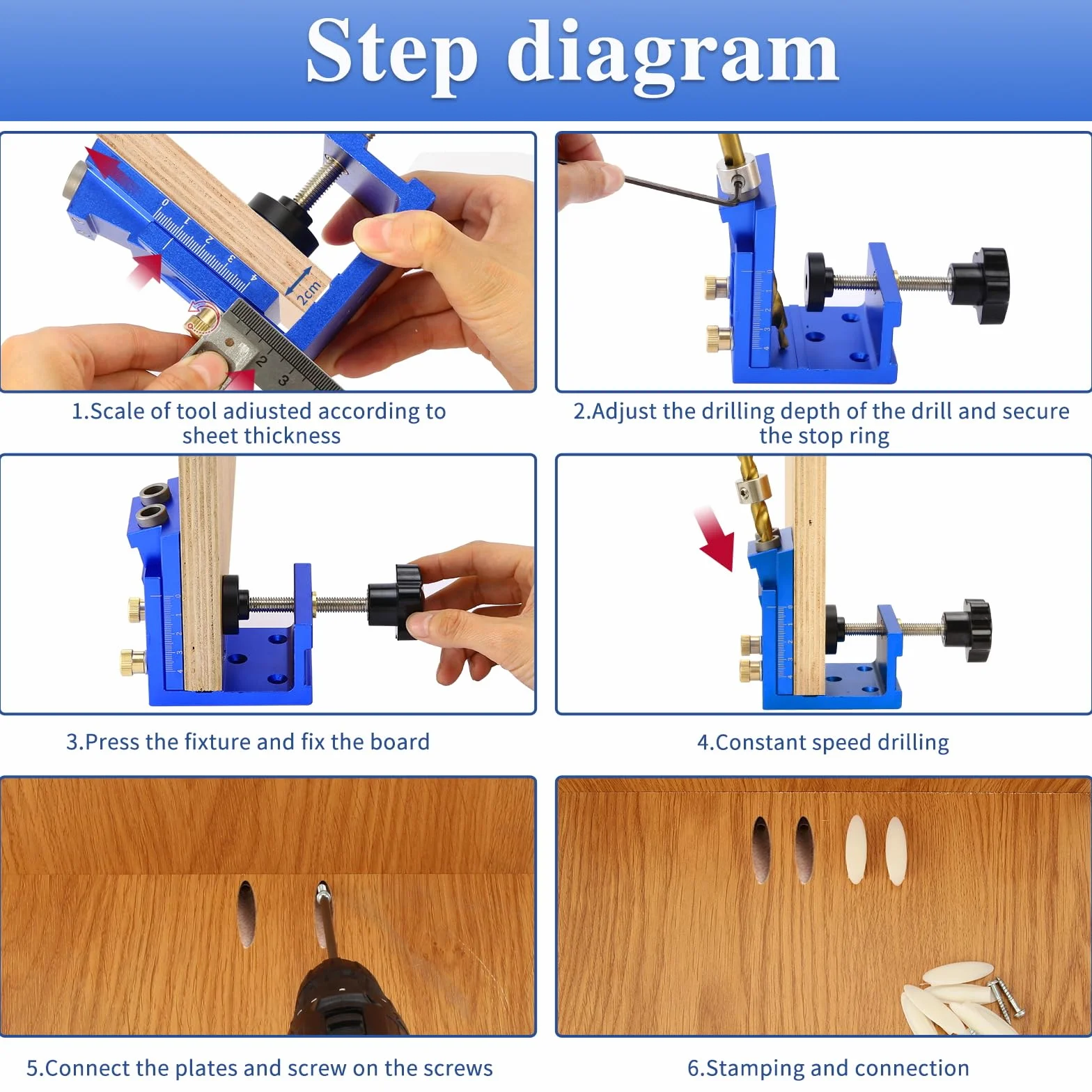 Step diagram

0 1 2 3 4

2cm

2 3

1.Scale of tool adiusted according to sheet thickness

2.Adjust the drilling depth of the drill and secure the stop ring

3.Press the fixture and fix the board

4.Constant speed drilling

5.Connect the plates and screw on the screws

6.Stamping and connection