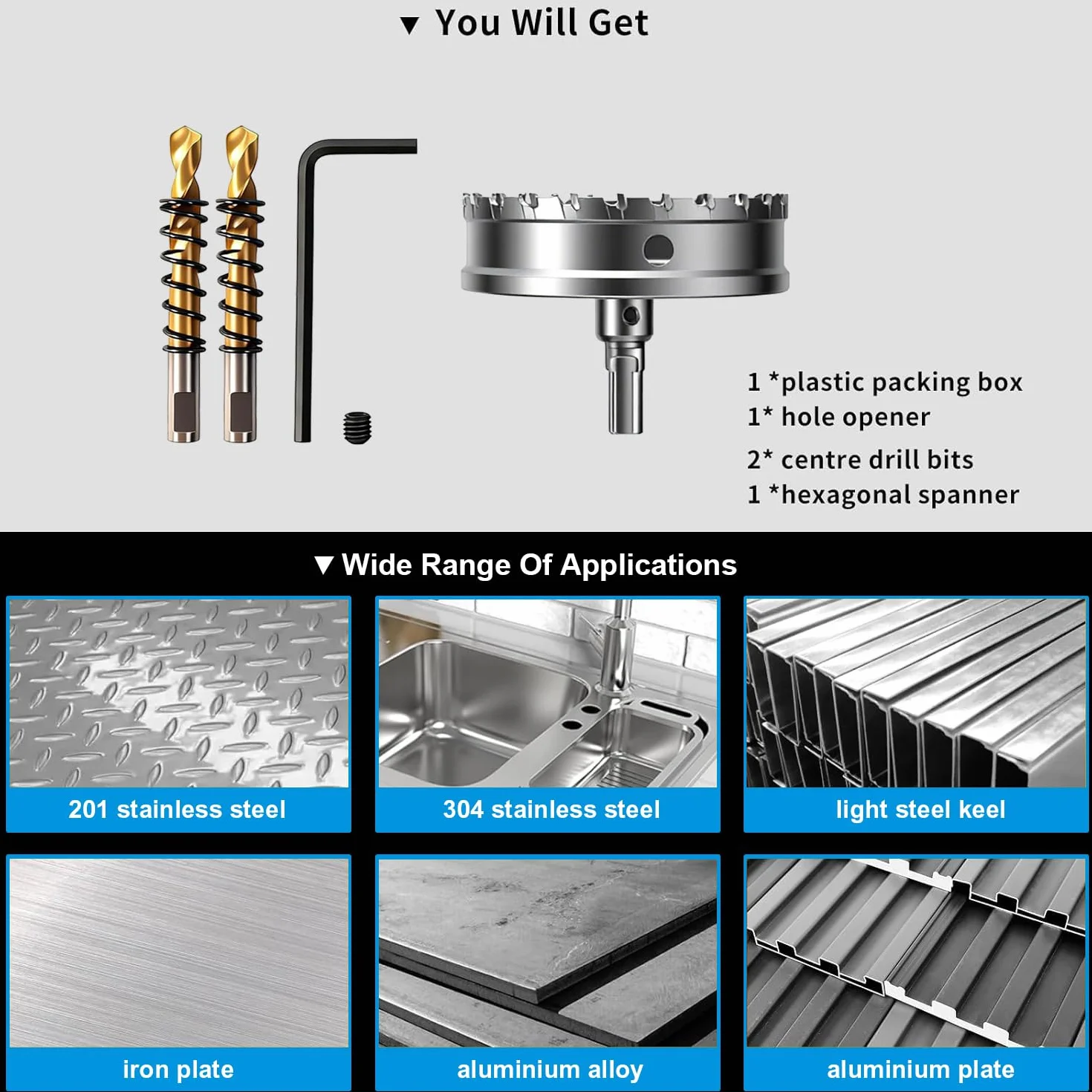 ▼ You Will Get

1 *plastic packing box
1* hole opener
2* centre drill bits
1 *hexagonal spanner

▼ Wide Range Of Applications

201 stainless steel

304 stainless steel

light steel keel

iron plate

aluminium alloy

aluminium plate