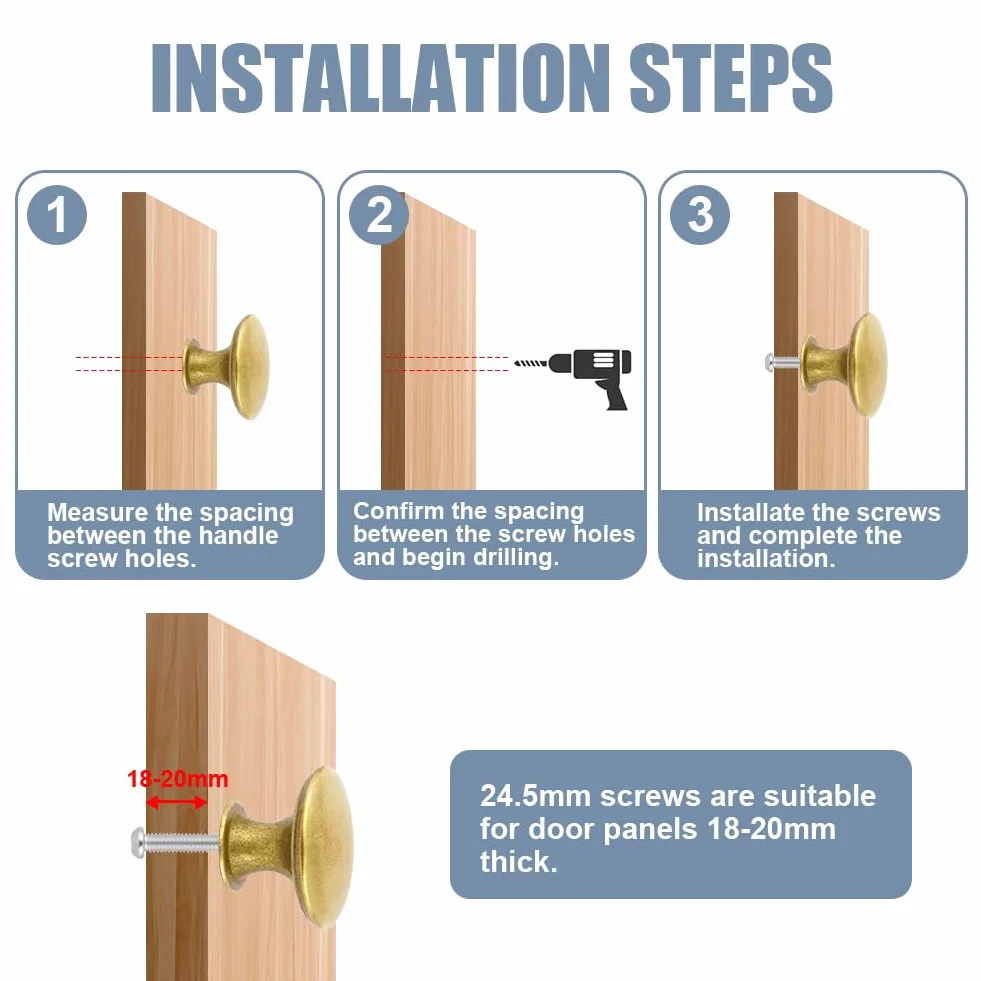 INSTALLATION STEPS

1

Measure the spacing between the handle screw holes.

2

Confirm the spacing between the screw holes and begin drilling.

3

Installate the screws and complete the installation.

18-20mm

24.5mm screws are suitable for door panels 18-20mm thick.