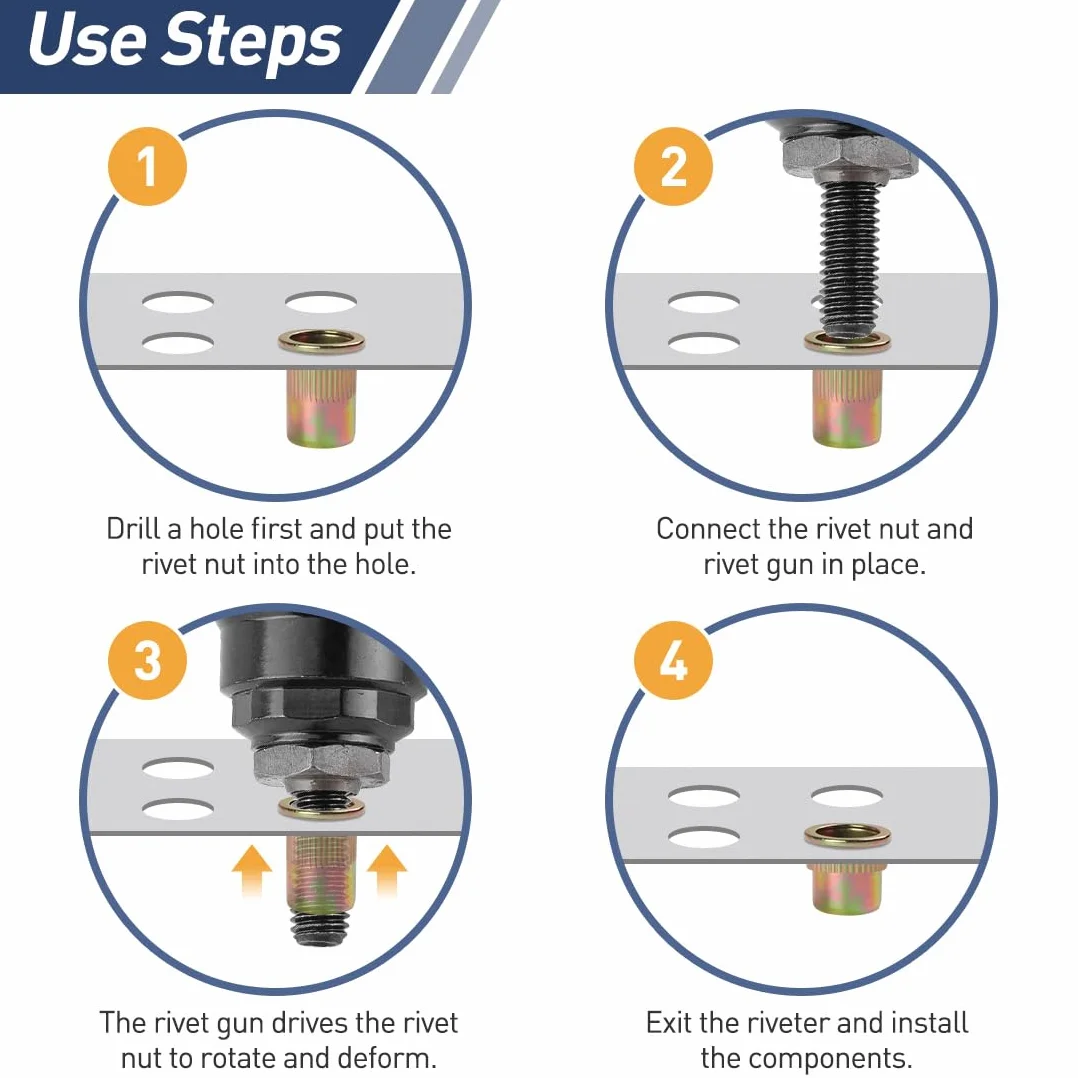 Use Steps

1

Drill a hole first and put the rivet nut into the hole.

2

Connect the rivet nut and rivet gun in place.

3

The rivet gun drives the rivet nut to rotate and deform.

4

Exit the riveter and install the components.