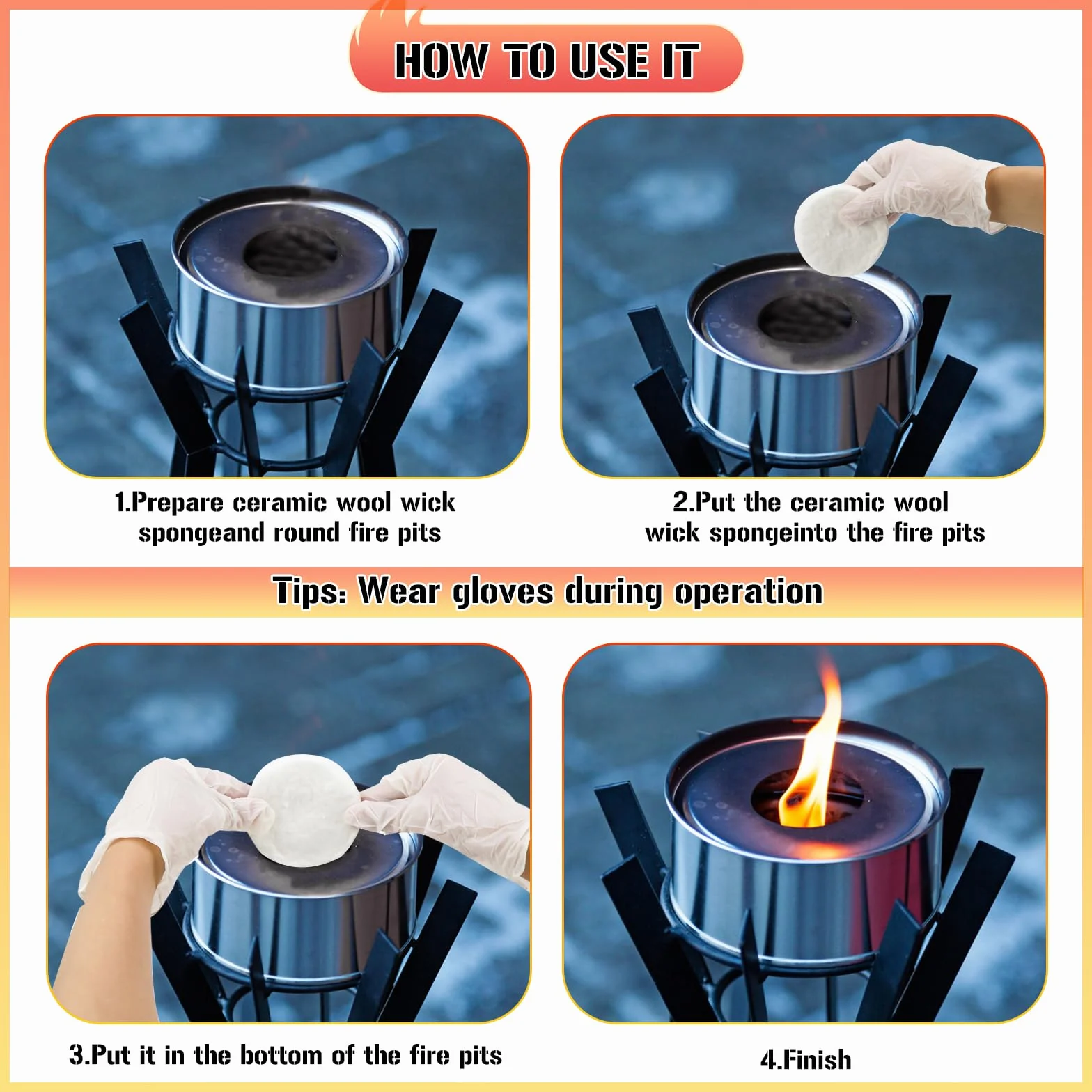 HOW TO USE IT

1.Prepare ceramic wool wick spongeand round fire pits

2.Put the ceramic wool wick spongeinto the fire pits

Tips: Wear gloves during operation

3.Put it in the bottom of the fire pits

4.Finish