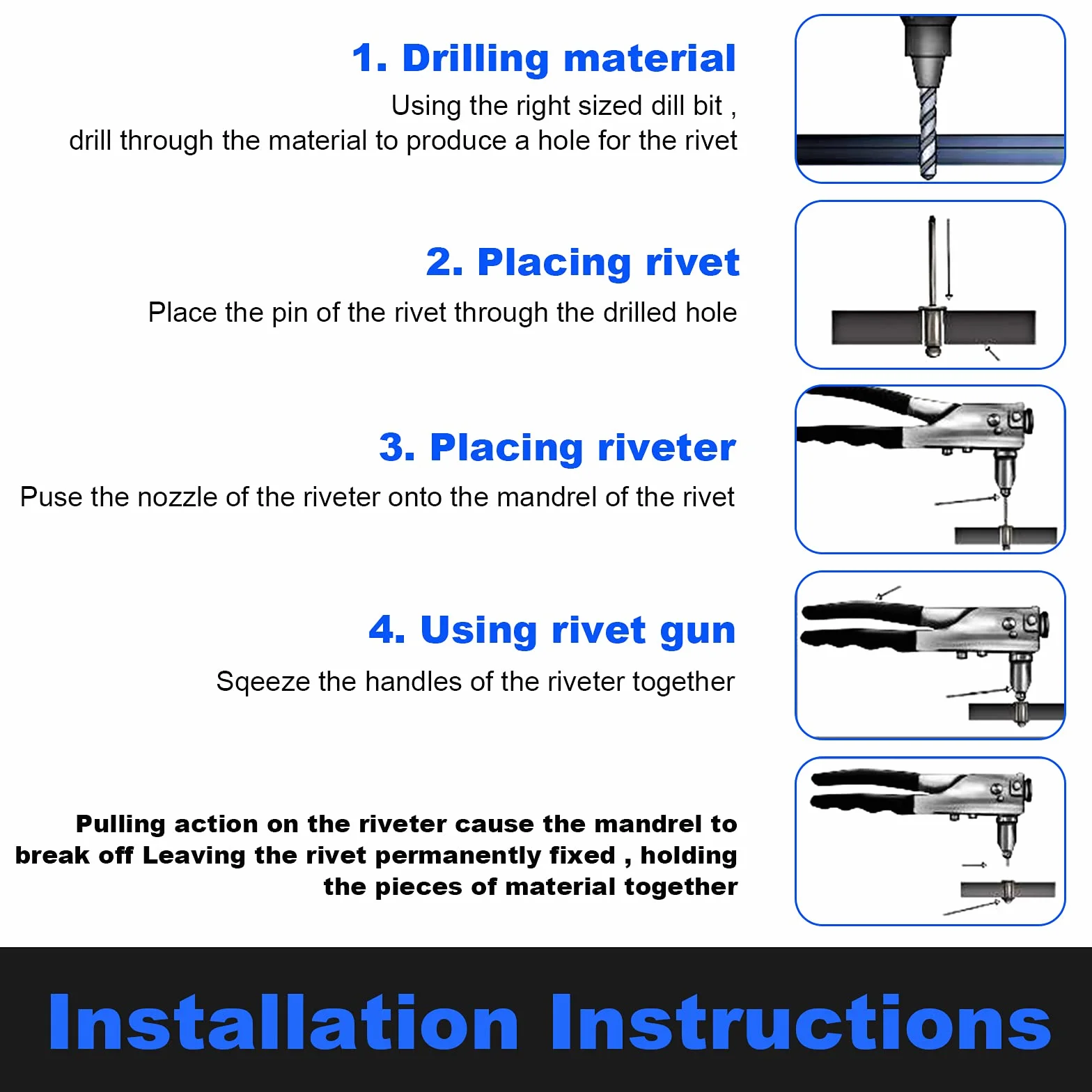 1. Drilling material

Using the right sized dill bit , drill through the material to produce a hole for the rivet

2. Placing rivet

Place the pin of the rivet through the drilled hole

3. Placing riveter

Puse the nozzle of the riveter onto the mandrel of the rivet

4. Using rivet gun

Sqeeze the handles of the riveter together

Pulling action on the riveter cause the mandrel to break off Leaving the rivet permanently fixed , holding the pieces of material together

Installation Instructions