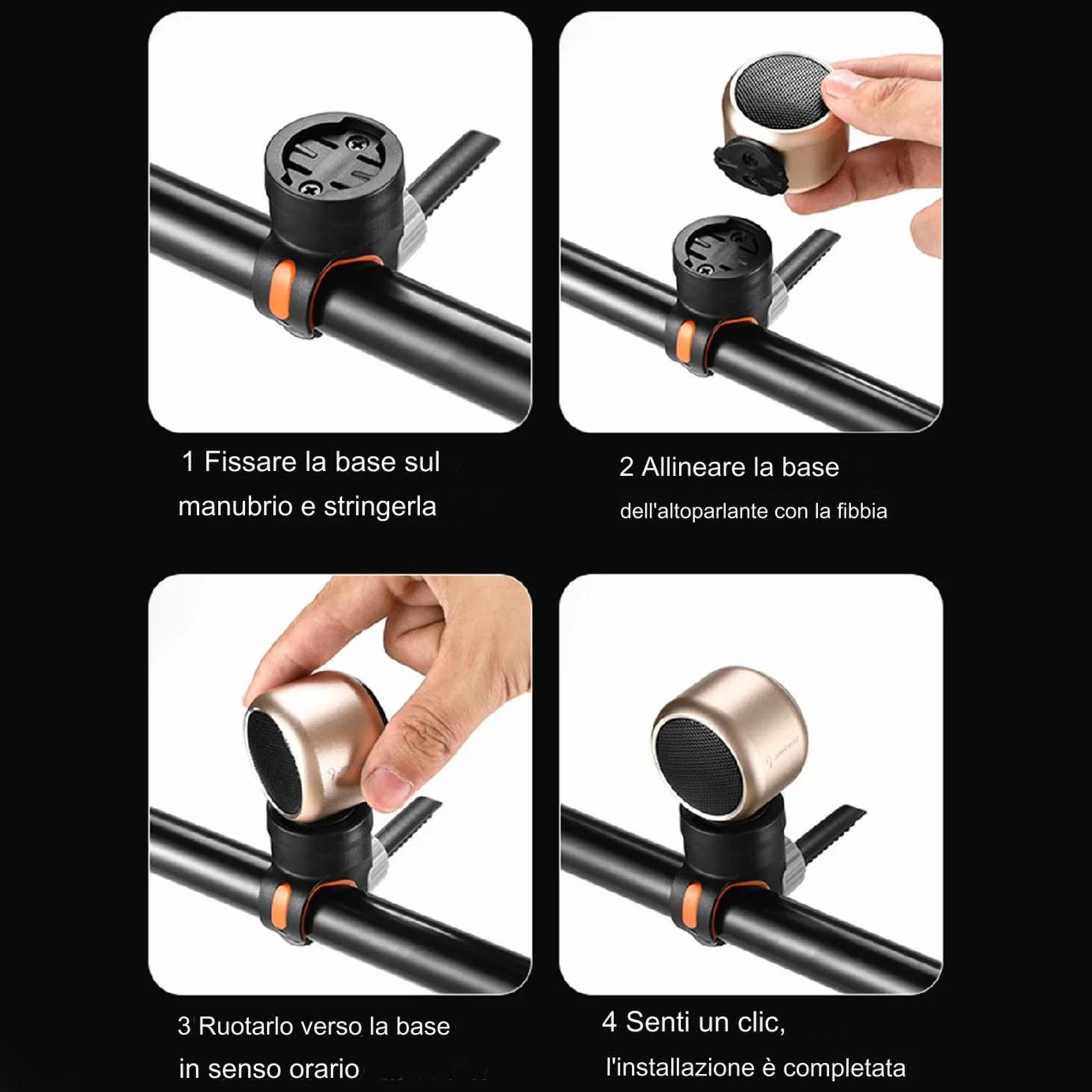 1 Fissare la base sul manubrio e stringerla

2 Allineare la base dell'altoparlante con la fibbia

3 Ruotarlo verso la base in senso orario

4 Senti un clic, l'installazione è completata