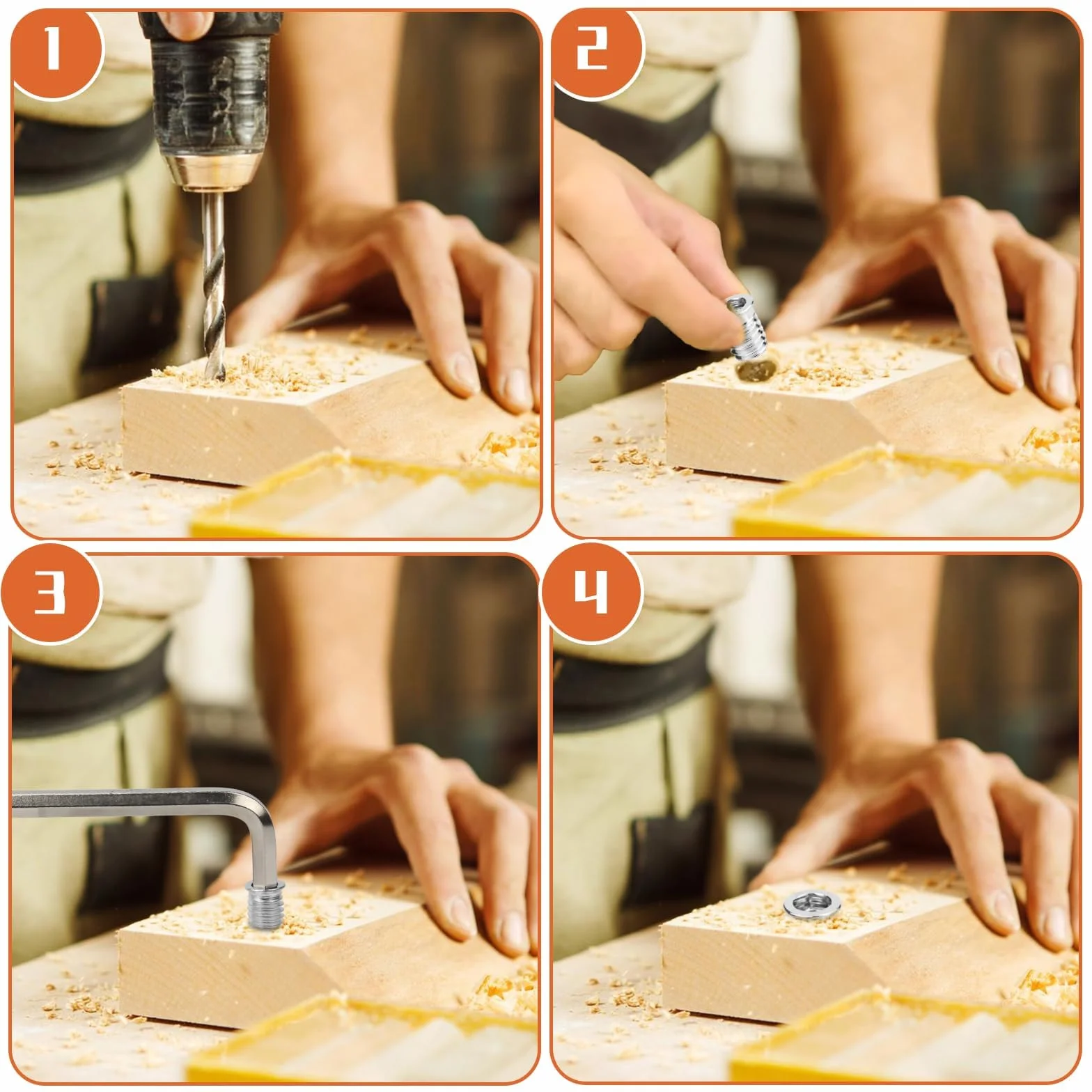 1

2

3

4