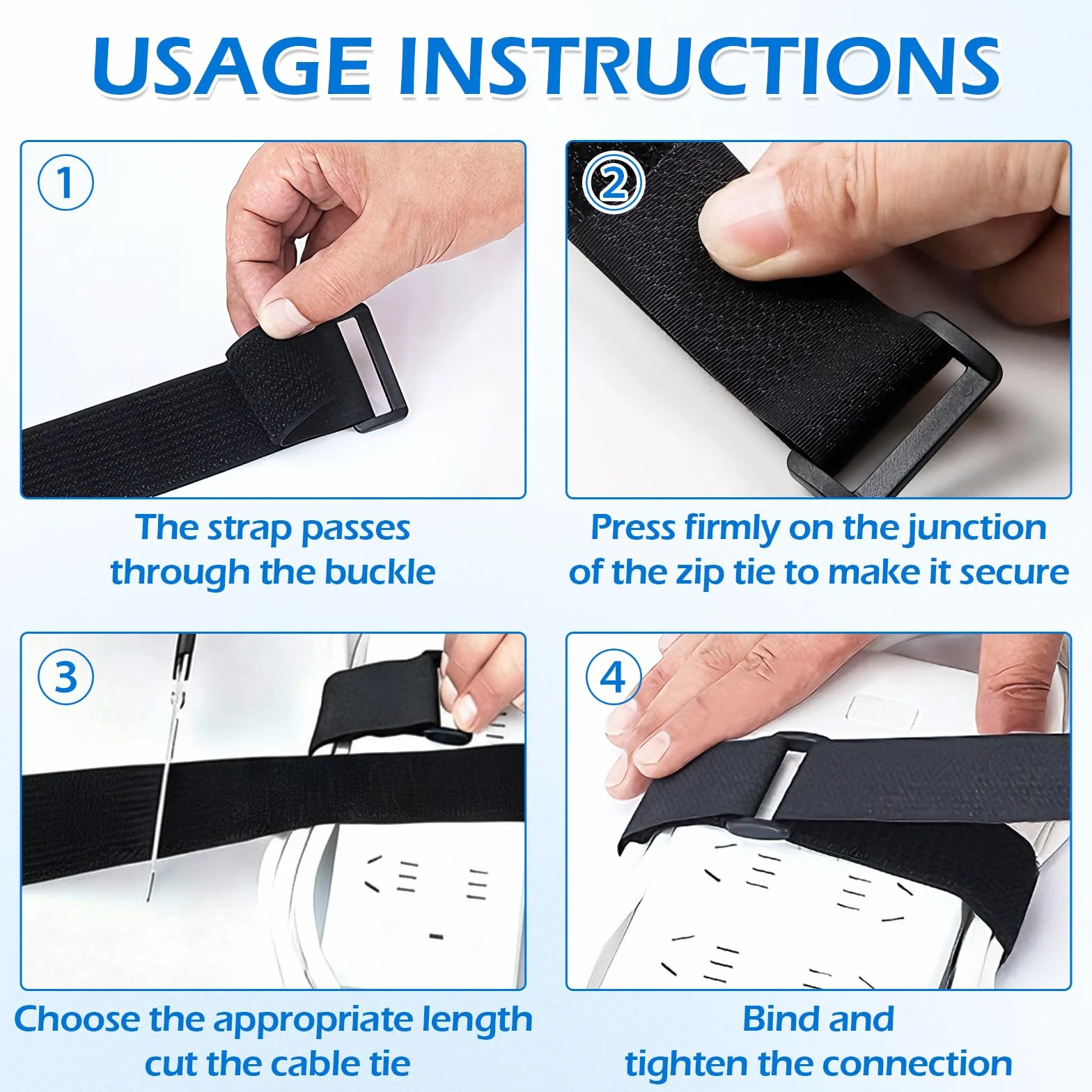 USAGE INSTRUCTIONS

1

The strap passes through the buckle

2

Press firmly on the junction of the zip tie to make it secure

3

Choose the appropriate length cut the cable tie

4

Bind and tighten the connection