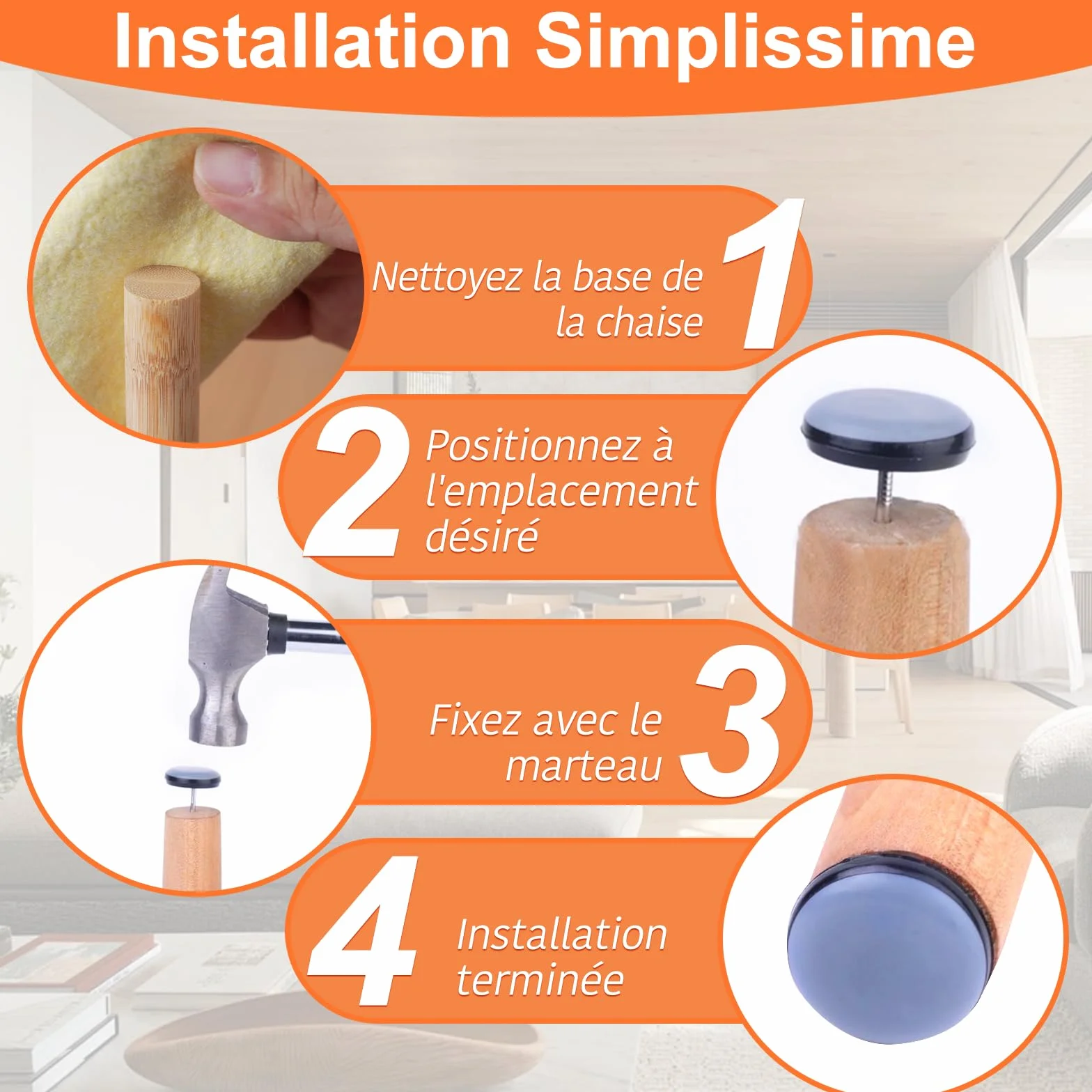 Installation Simplissime

Nettoyez la base de la chaise 1

2 Positionnez à l'emplacement désiré

Fixez avec le marteau 3

4 Installation terminée