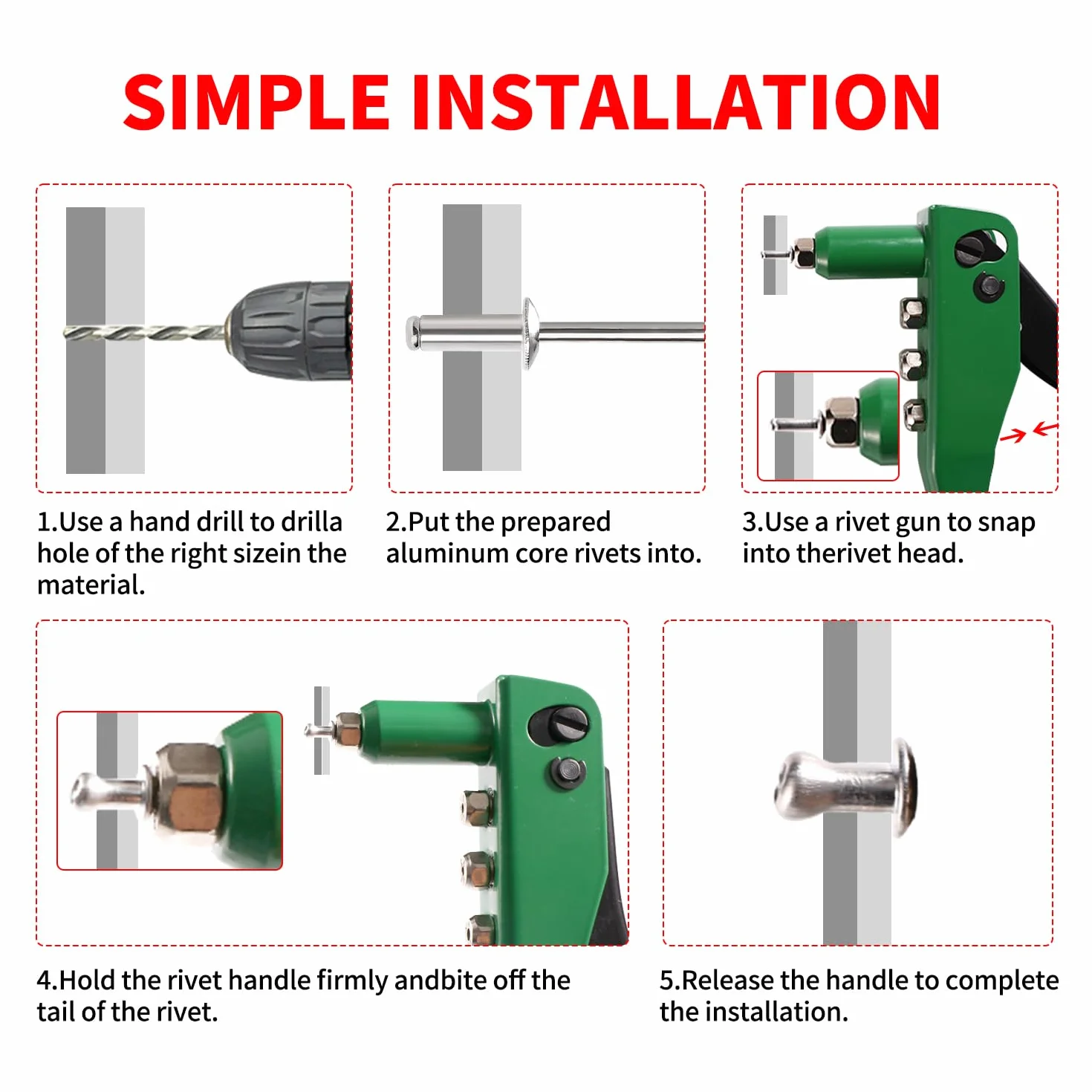 SIMPLE INSTALLATION

1.Use a hand drill to drilla hole of the right sizein the material.

2.Put the prepared aluminum core rivets into.

3.Use a rivet gun to snap into therivet head.

4.Hold the rivet handle firmly andbite off the tail of the rivet.

5.Release the handle to complete the installation.