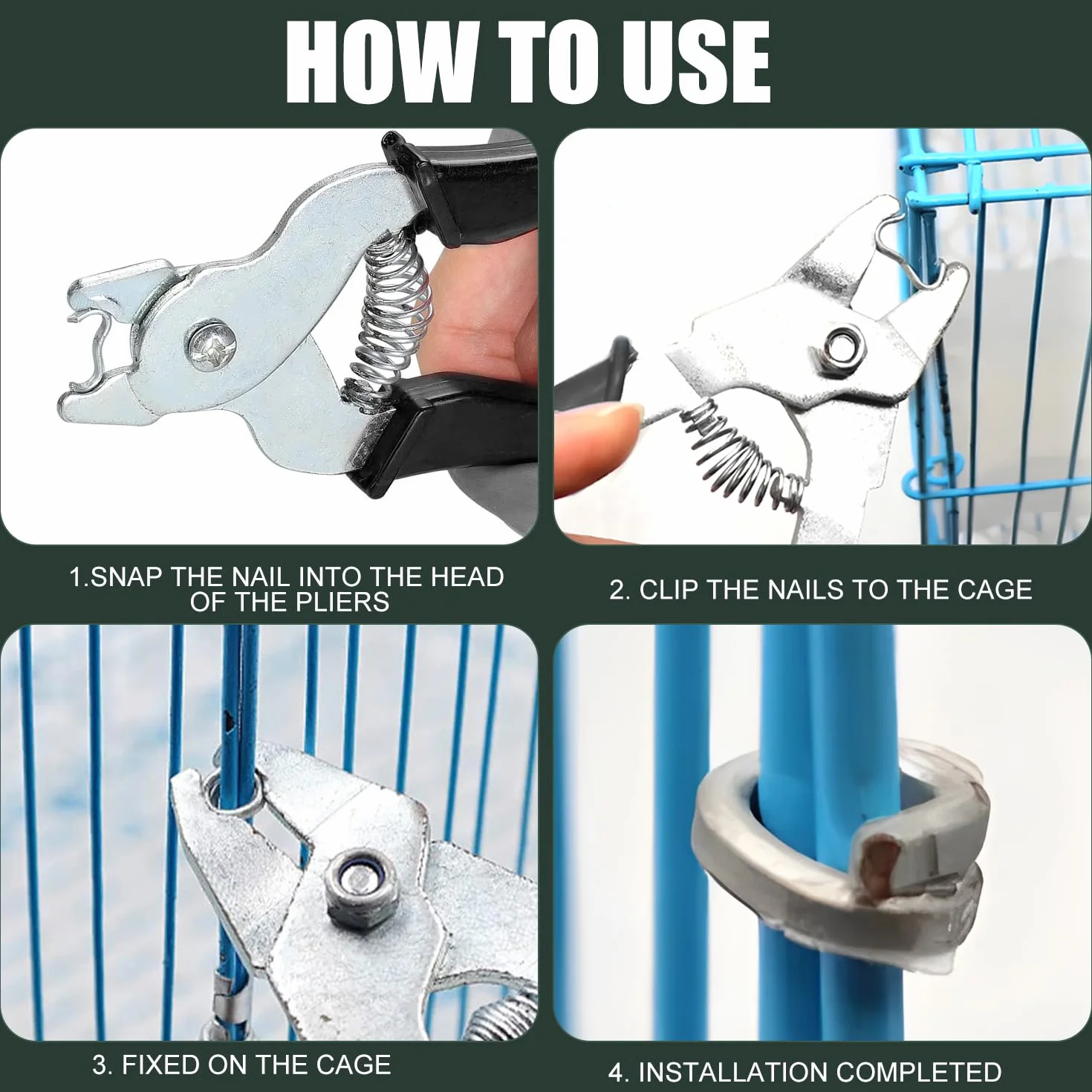 HOW TO USE

1.SNAP THE NAIL INTO THE HEAD OF THE PLIERS

2. CLIP THE NAILS TO THE CAGE

3. FIXED ON THE CAGE

4. INSTALLATION COMPLETED