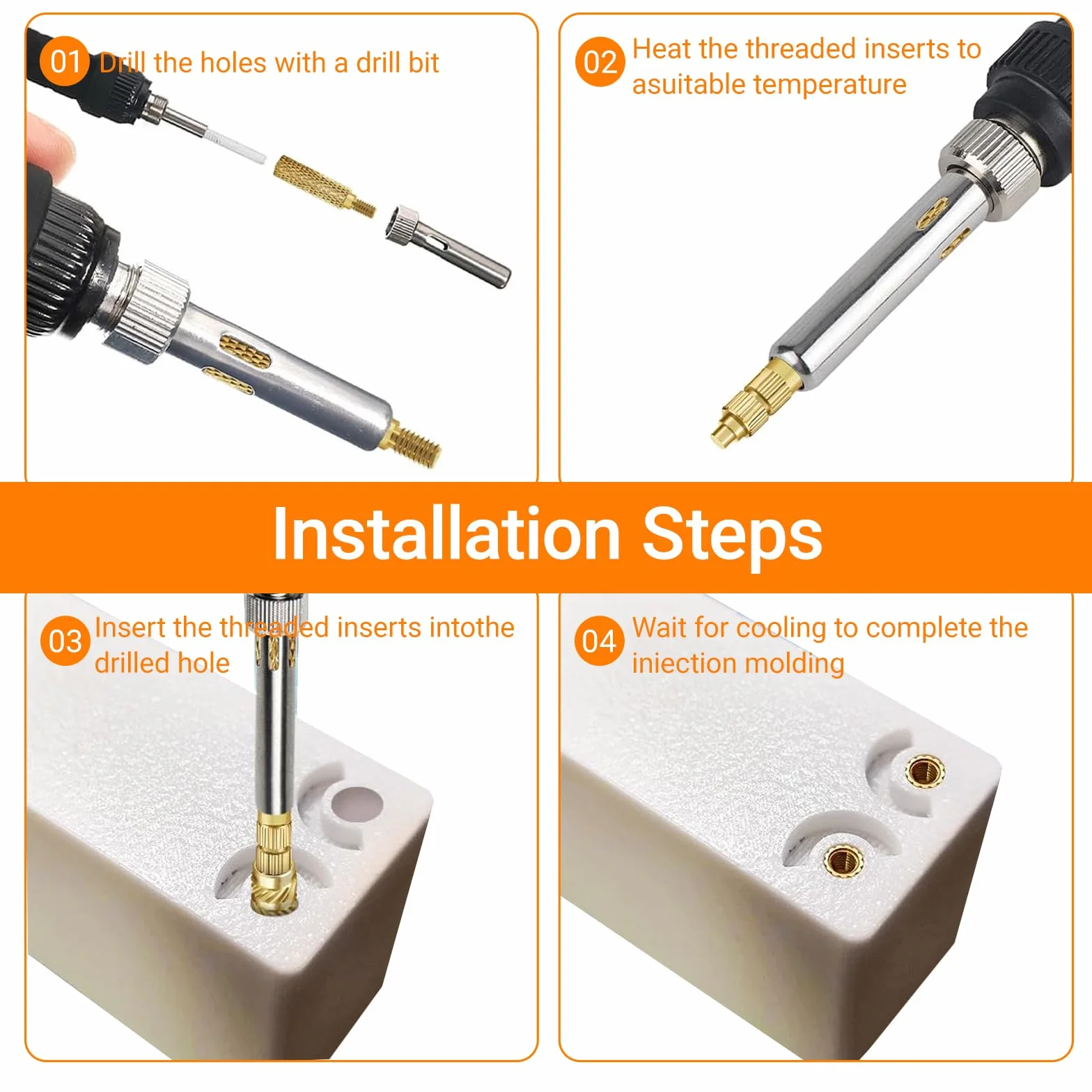 01 Drill the holes with a drill bit

02 Heat the threaded inserts to asuitable temperature

Installation Steps

03 Insert the threaded inserts intothe drilled hole

04 Wait for cooling to complete the iniection molding