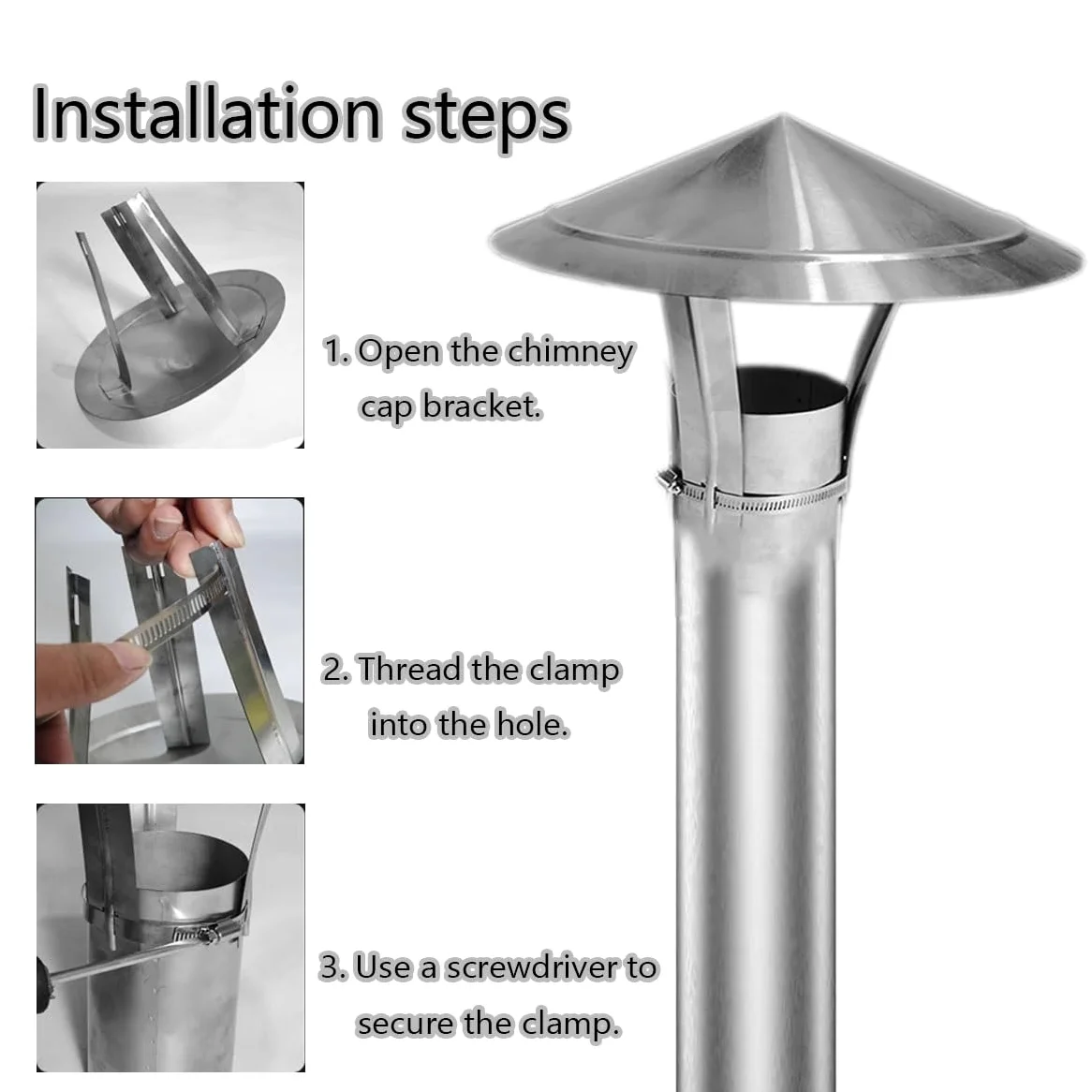 Installation steps

1. Open the chimney cap bracket.

2. Thread the clamp into the hole.

3. Use a screwdriver to secure the clamp.