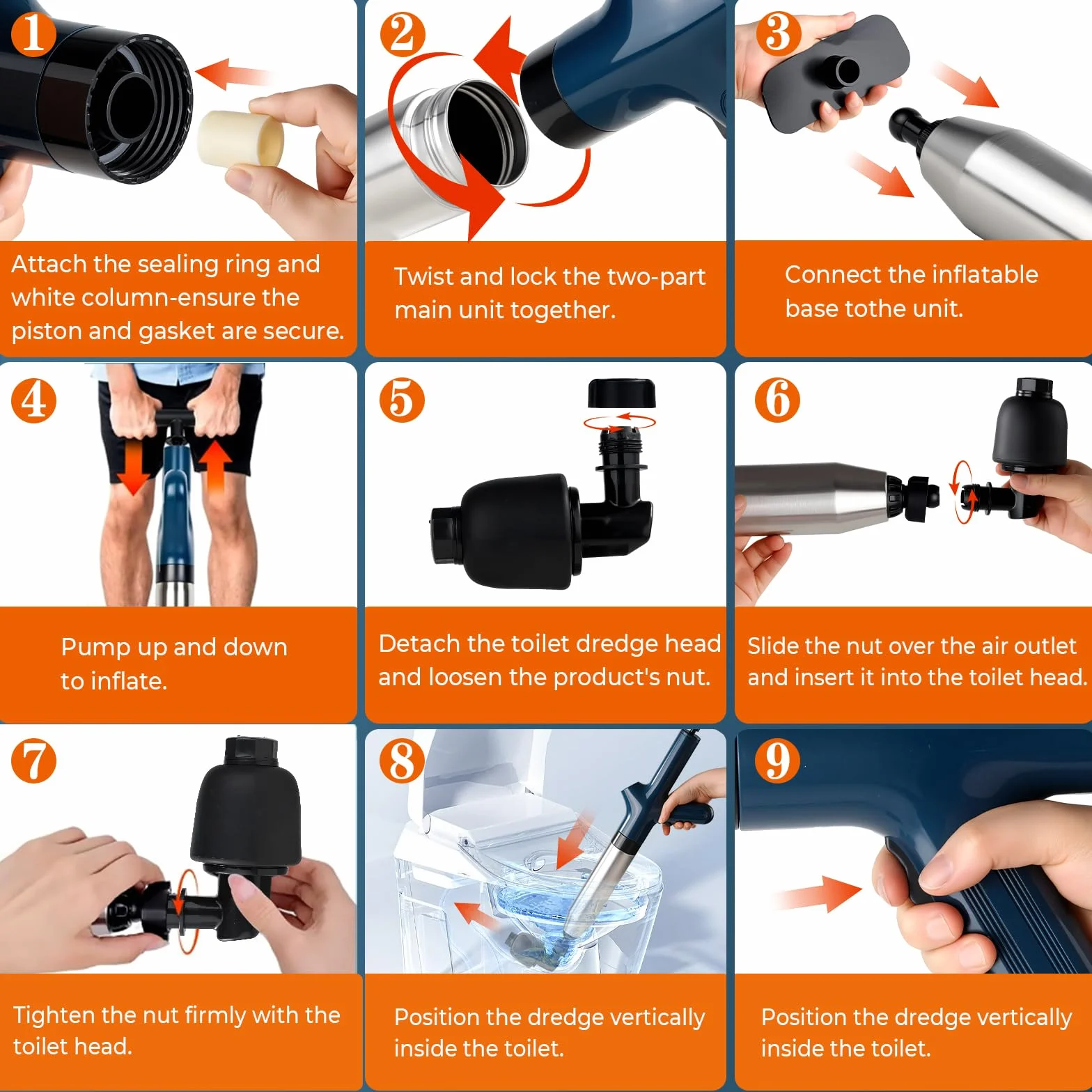 1

Attach the sealing ring and white column-ensure the piston and gasket are secure.

2

Twist and lock the two-part main unit together.

3

Connect the inflatable base tothe unit.

4

Pump up and down to inflate.

5

Detach the toilet dredge head and loosen the product's nut.

6

Slide the nut over the air outlet and insert it into the toilet head.

7

Tighten the nut firmly with the toilet head.

8

Position the dredge vertically inside the toilet.

9

Position the dredge vertically inside the toilet.