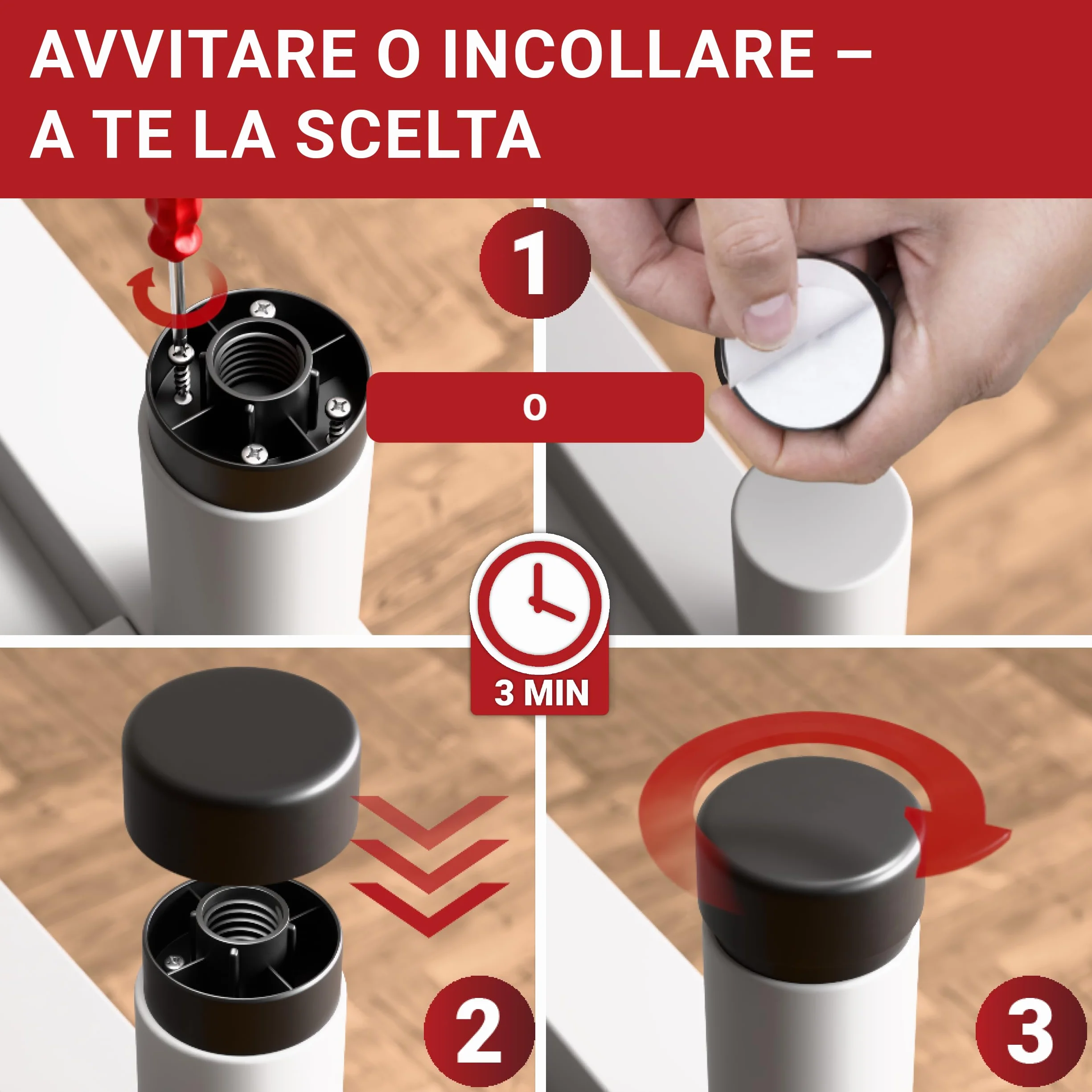 AVVITARE O INCOLLARE – A TE LA SCELTA

1

O

3 MIN

2

3