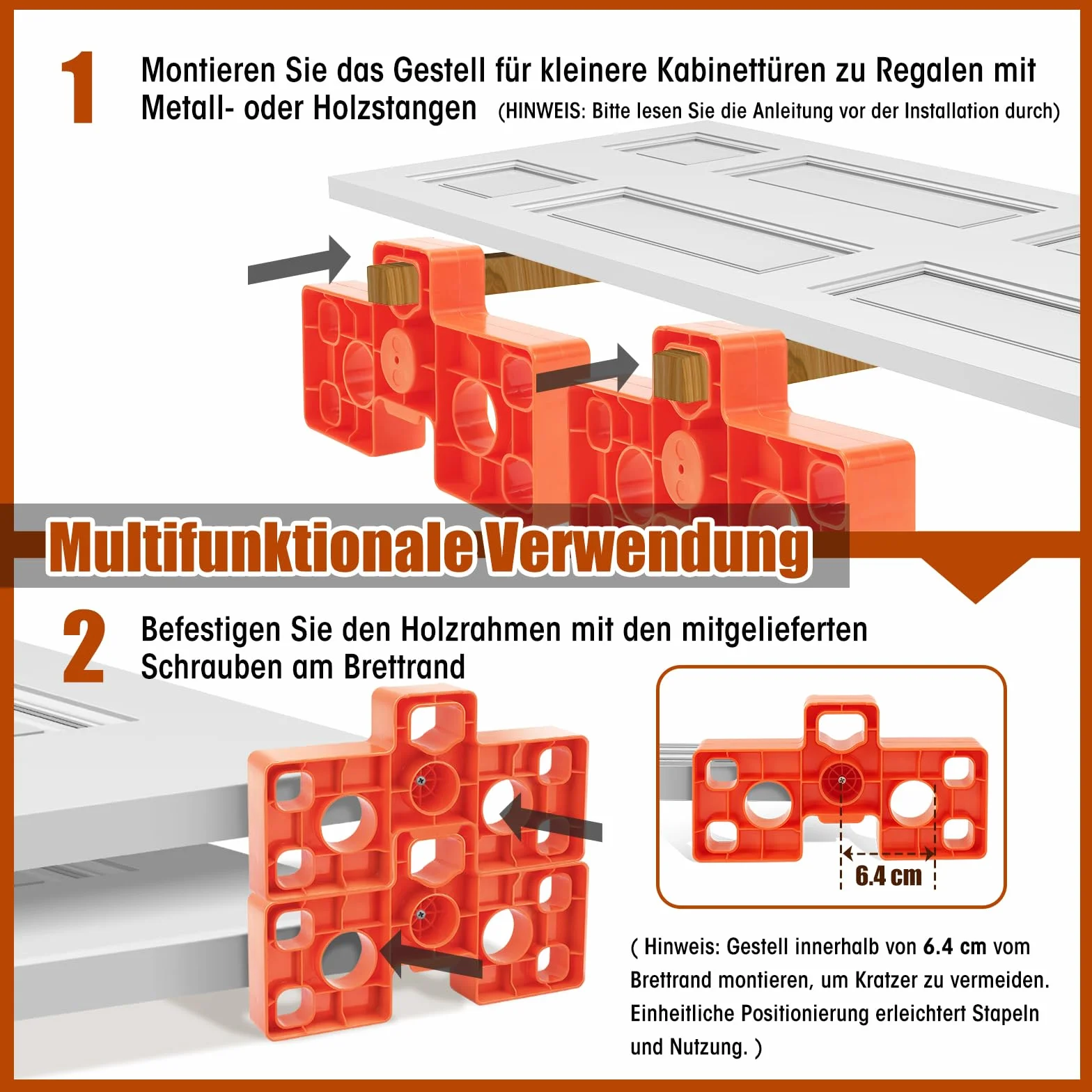 1

Montieren Sie das Gestell für kleinere Kabinettüren zu Regalen mit Metall- oder Holzstangen (HINWEIS: Bitte lesen Sie die Anleitung vor der Installation durch)

Multifunktionale Verwendung

2

Befestigen Sie den Holzrahmen mit den mitgelieferten Schrauben am Brettrand

6.4 cm

( Hinweis: Gestell innerhalb von 6.4 cm vom Brettrand montieren, um Kratzer zu vermeiden. Einheitliche Positionierung erleichtert Stapeln und Nutzung. )