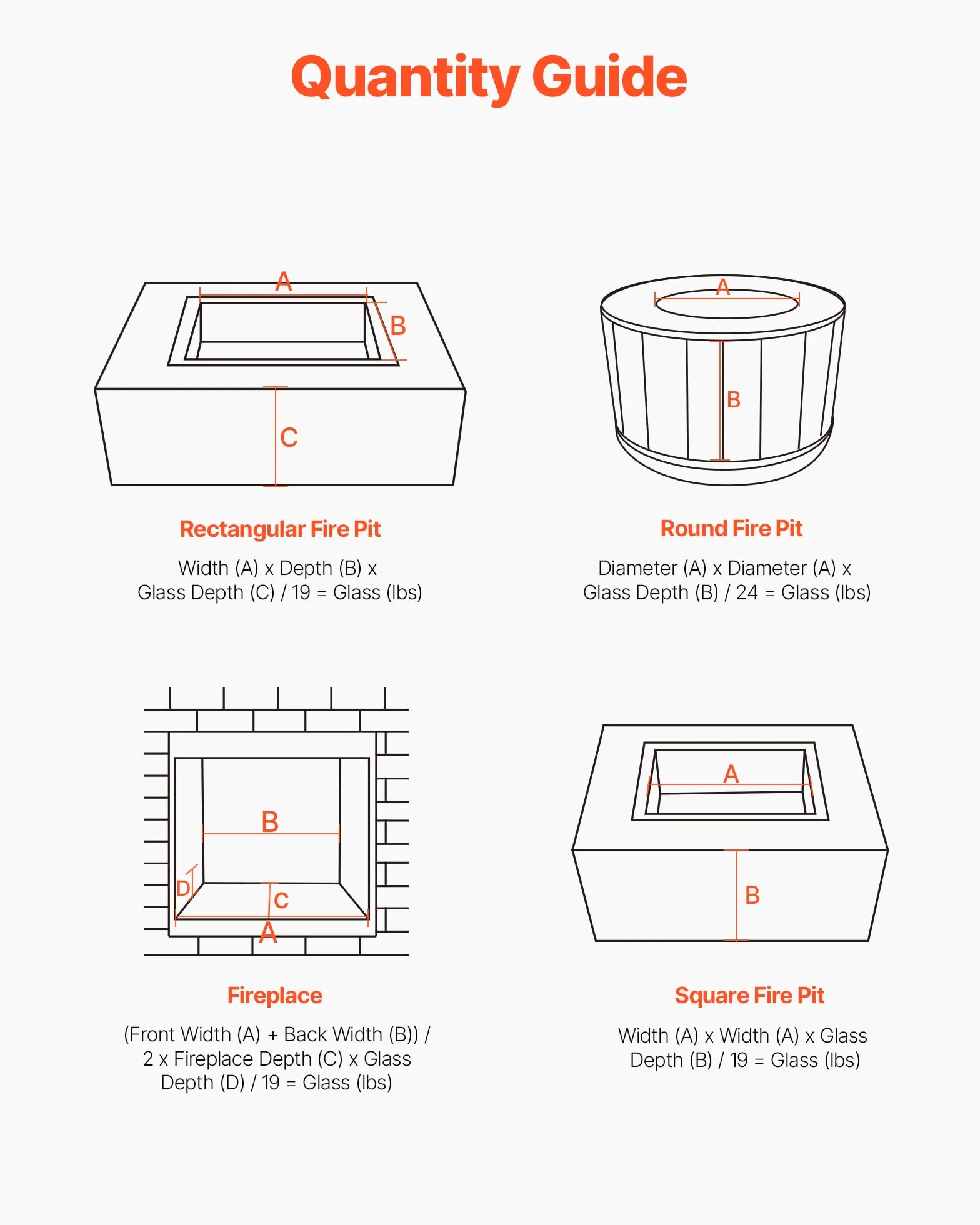 Quantity Guide

A
B
C

Rectangular Fire Pit

Width (A) x Depth (B) x Glass Depth (C) / 19 = Glass (lbs)

A
B

Round Fire Pit

Diameter (A) x Diameter (A) x Glass Depth (B) / 24 = Glass (lbs)

B
D
C
A

Fireplace

(Front Width (A) + Back Width (B)) / 2 x Fireplace Depth (C) x Glass Depth (D) / 19 = Glass (lbs)

A
B

Square Fire Pit

Width (A) x Width (A) x Glass Depth (B) / 19 = Glass (lbs)