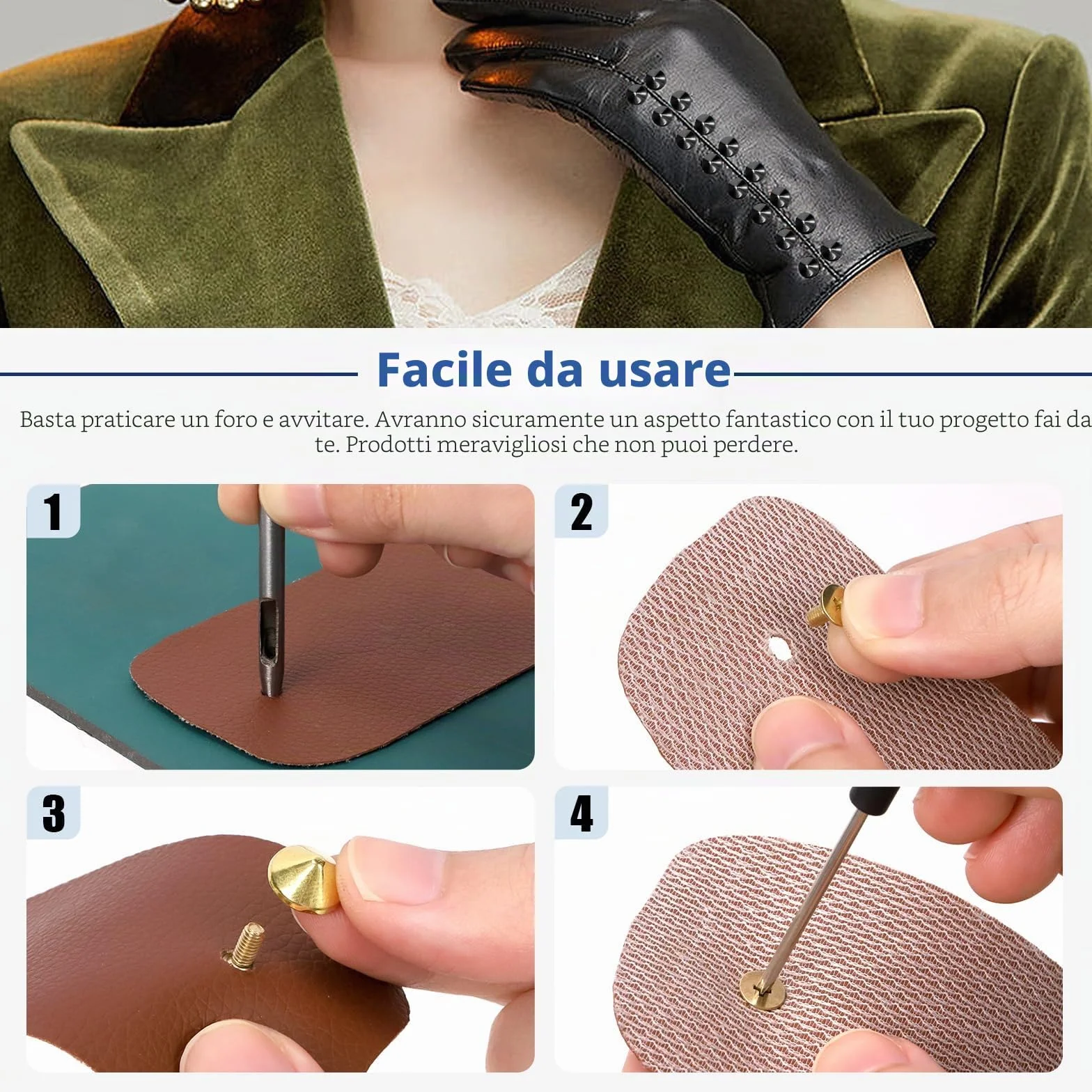 Facile da usare

Basta praticare un foro e avvitare. Avranno sicuramente un aspetto fantastico con il tuo progetto fai da te. Prodotti meravigliosi che non puoi perdere.

1

2

3

4