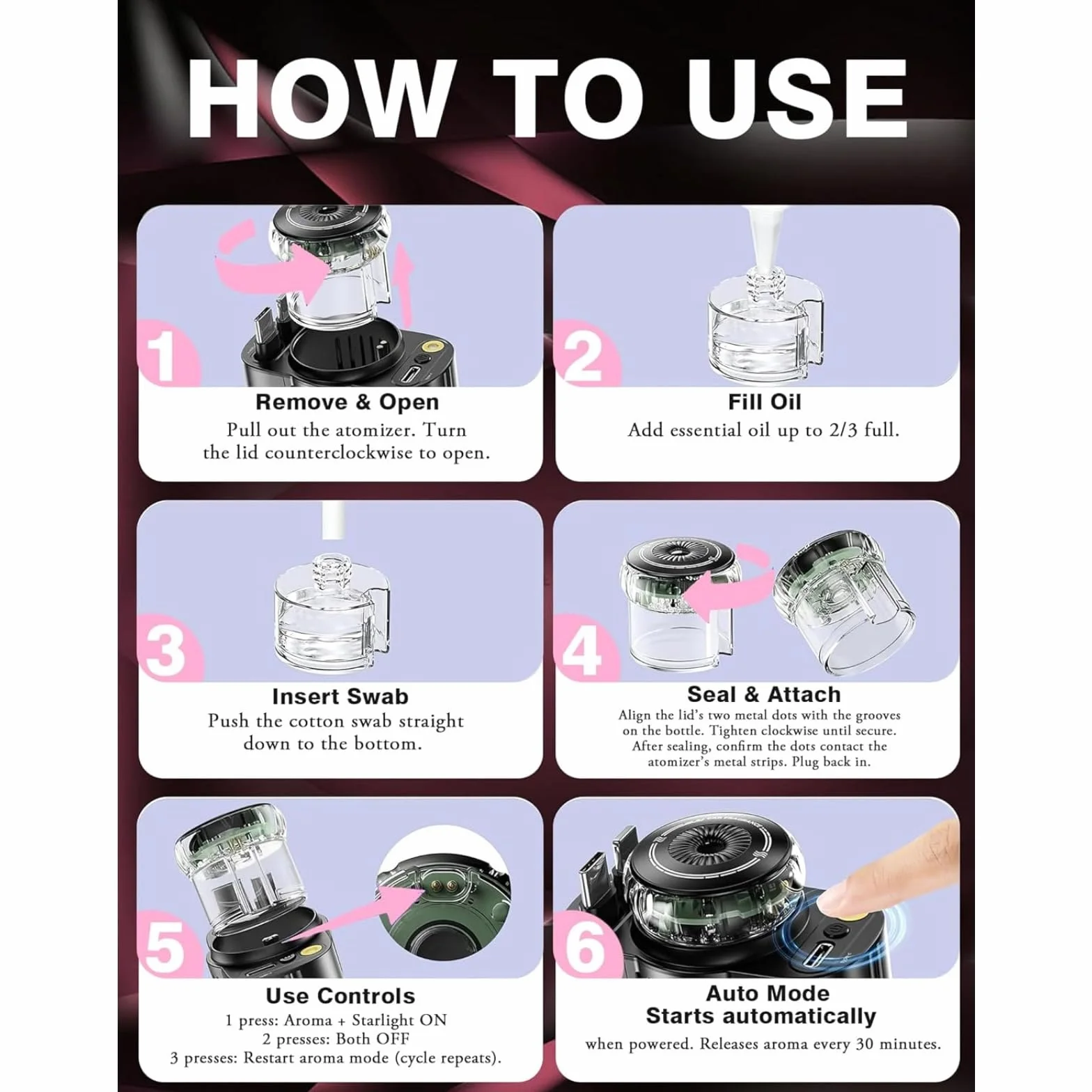 HOW TO USE

1
Remove & Open
Pull out the atomizer. Turn the lid counterclockwise to open.

2
Fill Oil
Add essential oil up to 2/3 full.

3
Insert Swab
Push the cotton swab straight down to the bottom.

4
Seal & Attach
Align the lid's two metal dots with the grooves on the bottle. Tighten clockwise until secure. After sealing, confirm the dots contact the atomizer's metal strips. Plug back in.

5
Use Controls
1 press: Aroma + Starlight ON
2 presses: Both OFF
3 presses: Restart aroma mode (cycle repeats).

6
Auto Mode
Starts automatically
when powered. Releases aroma every 30 minutes.