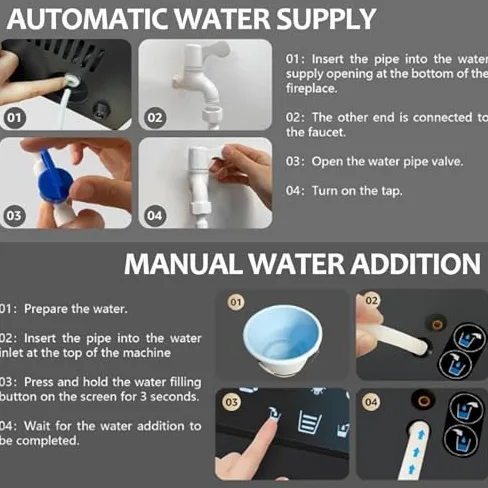 AUTOMATIC WATER SUPPLY

01

02

03

04

01: Insert the pipe into the water supply opening at the bottom of the fireplace.

02: The other end is connected to the faucet.

03: Open the water pipe valve.

04: Turn on the tap.

MANUAL WATER ADDITION

01: Prepare the water.

02: Insert the pipe into the water inlet at the top of the machine

03: Press and hold the water filling button on the screen for 3 seconds.

04: Wait for the water addition to be completed.

01

02

03

04