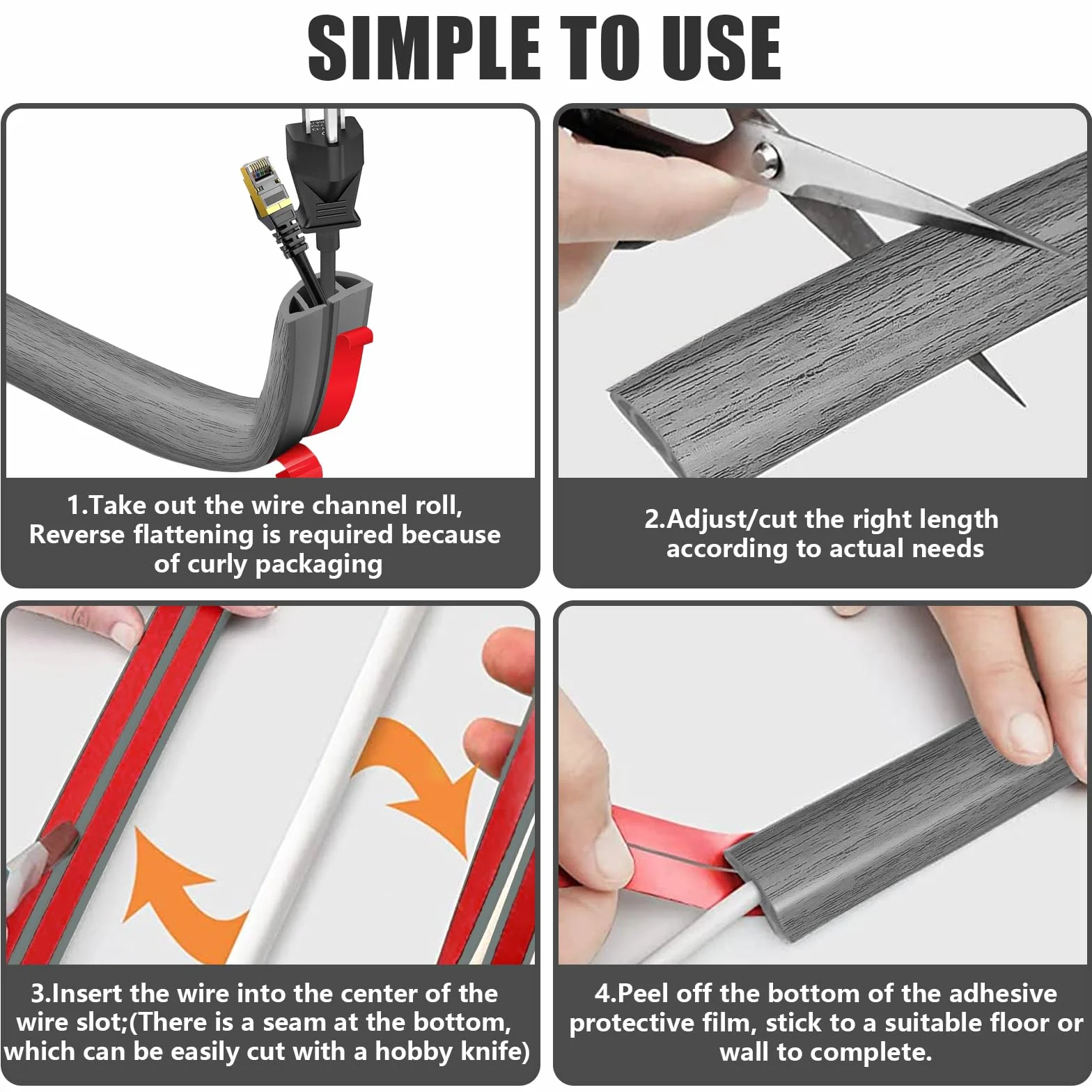 SIMPLE TO USE

1.Take out the wire channel roll, Reverse flattening is required because of curly packaging

2.Adjust/cut the right length according to actual needs

3.Insert the wire into the center of the wire slot;(There is a seam at the bottom, which can be easily cut with a hobby knife)

4.Peel off the bottom of the adhesive protective film, stick to a suitable floor or wall to complete.