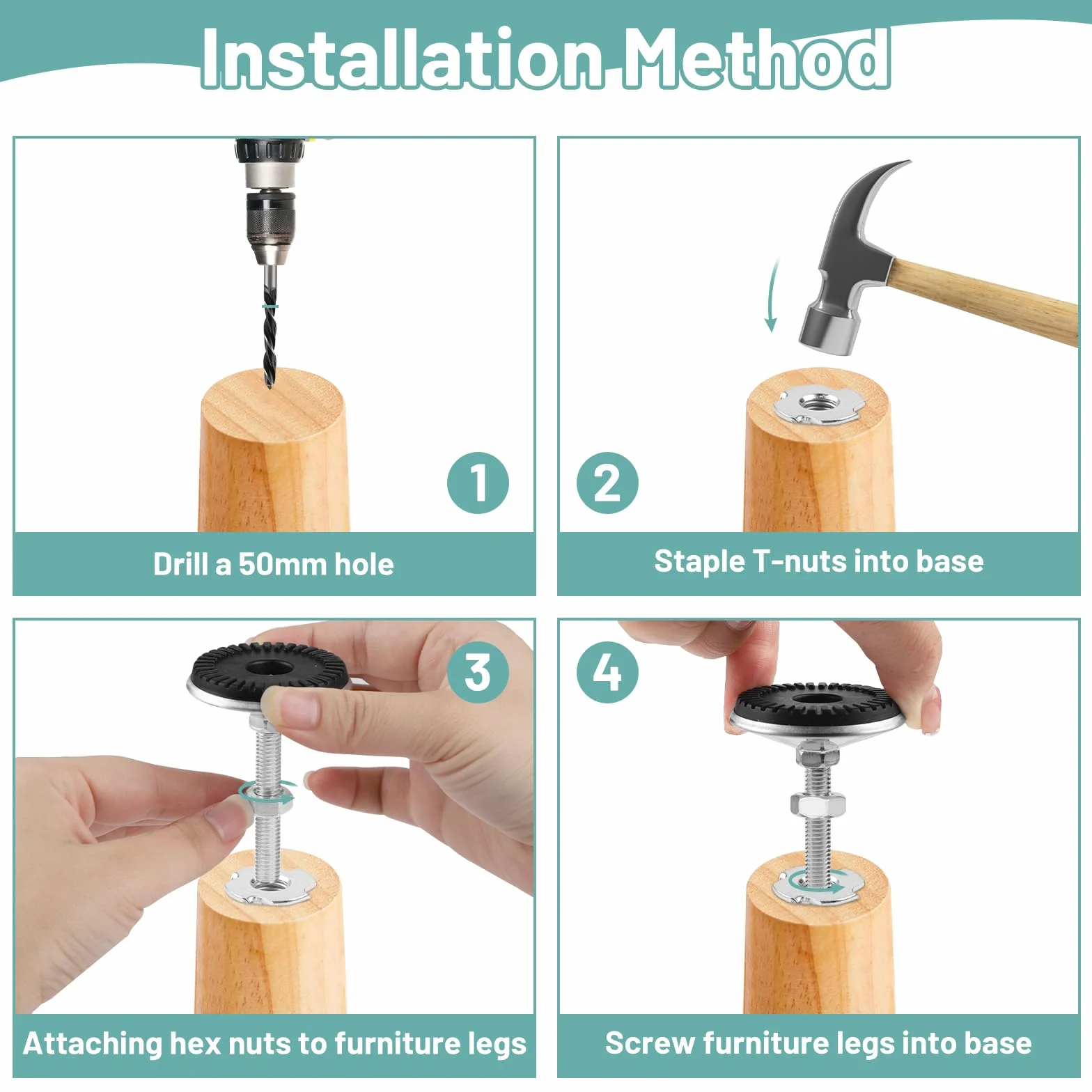 Installation Method

1

Drill a 50mm hole

2

Staple T-nuts into base

3

Attaching hex nuts to furniture legs

4

Screw furniture legs into base