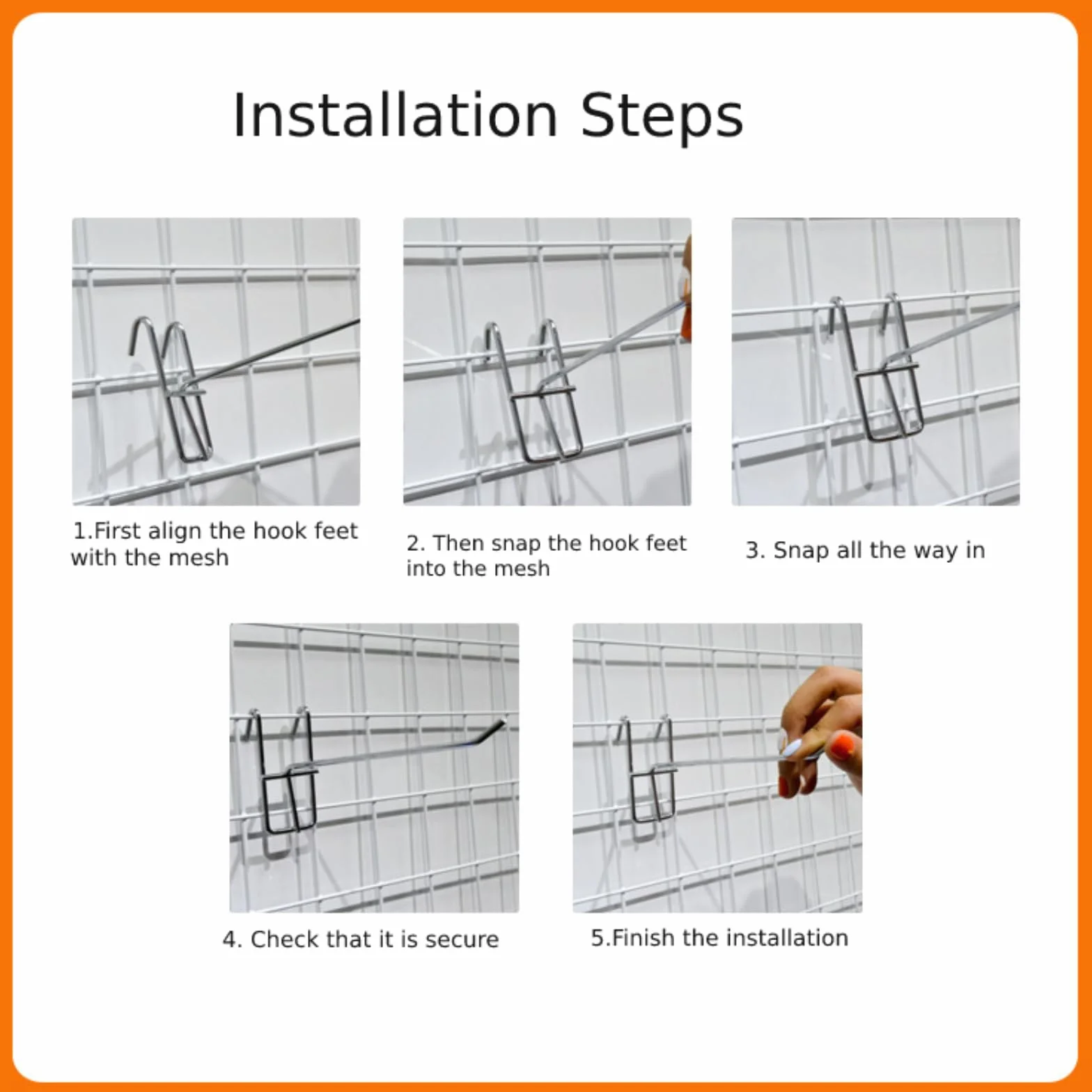 Installation Steps

1.First align the hook feet with the mesh

2. Then snap the hook feet into the mesh

3. Snap all the way in

4. Check that it is secure

5.Finish the installation