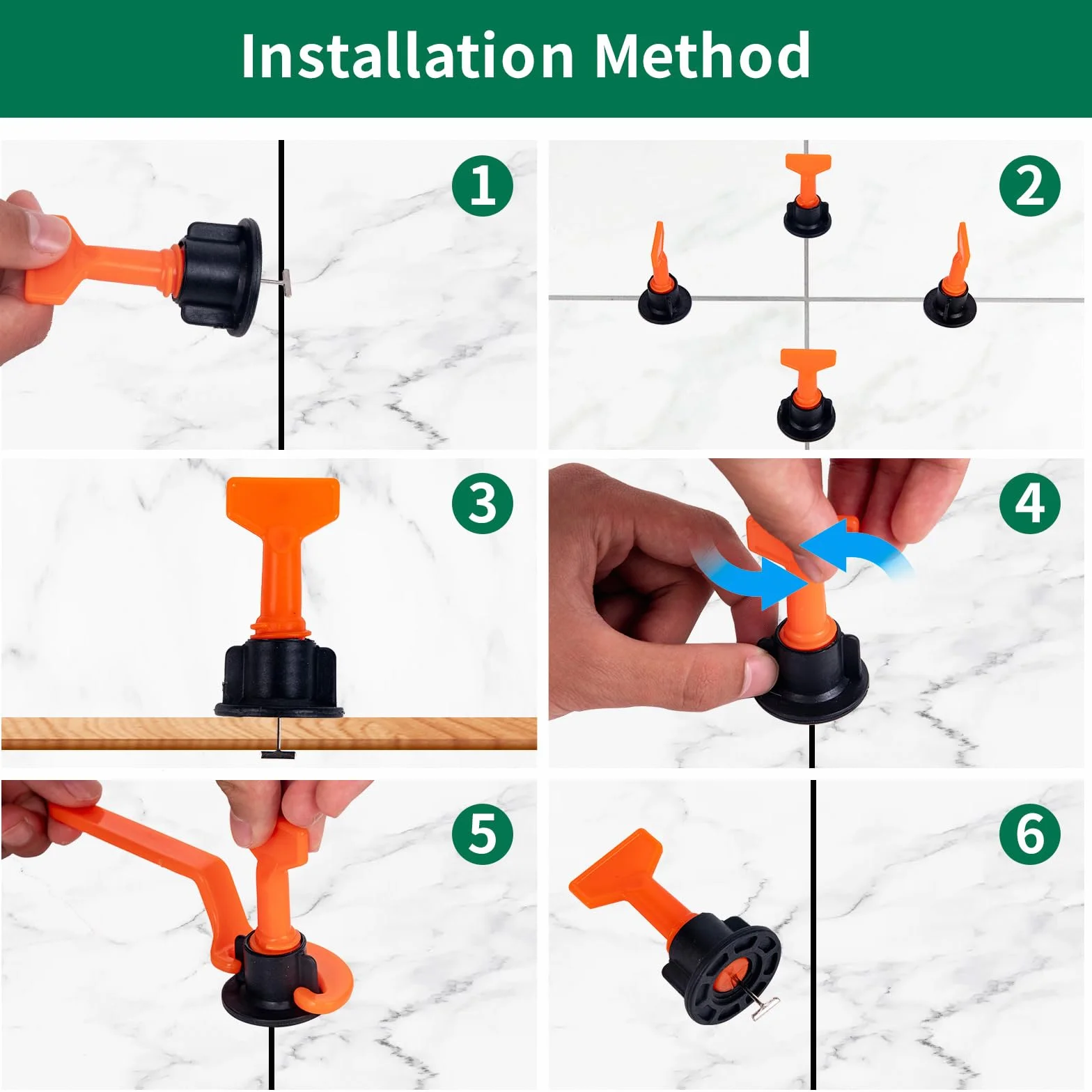 Installation Method

1

2

3

4

5

6