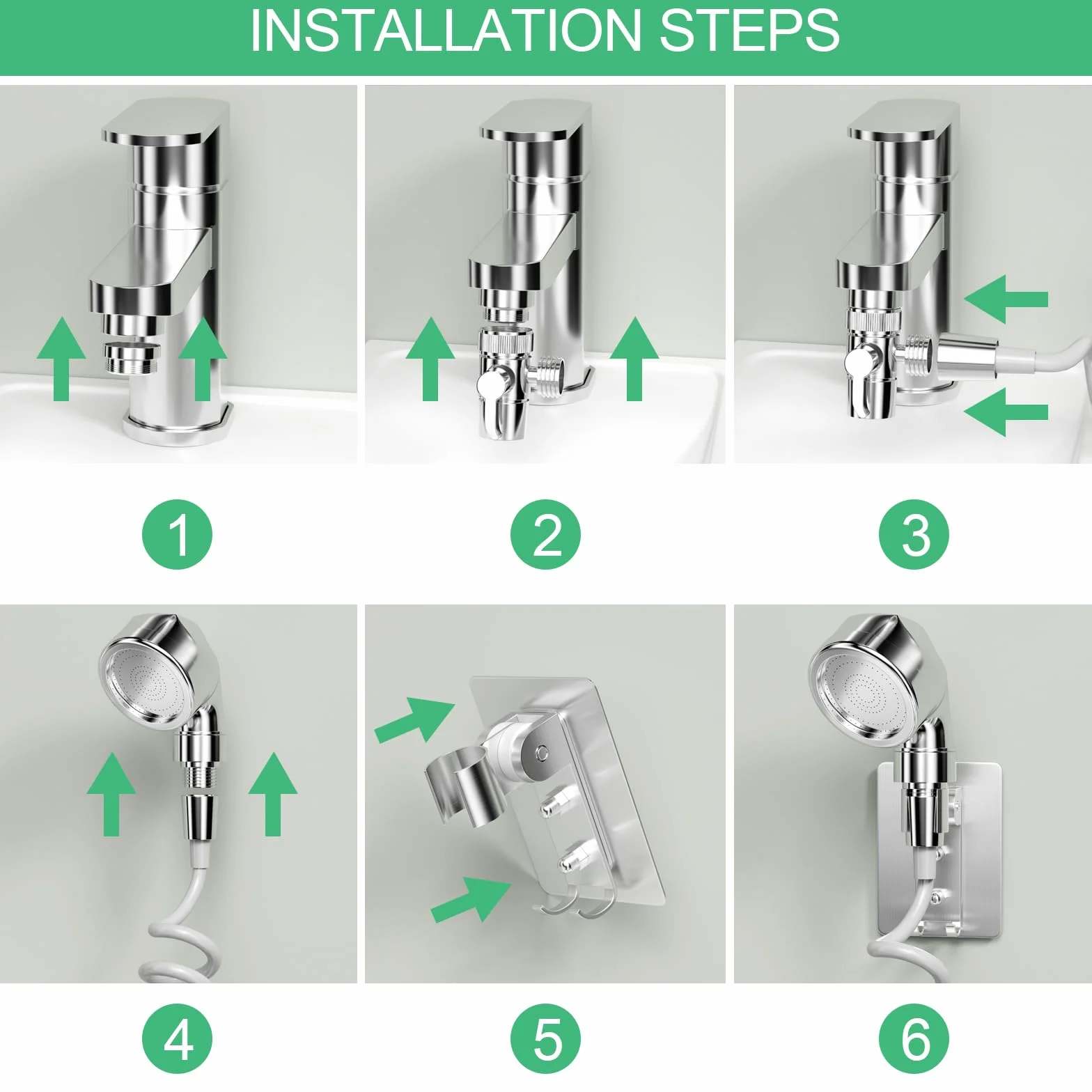 INSTALLATION STEPS

1

2

3

4

5

6