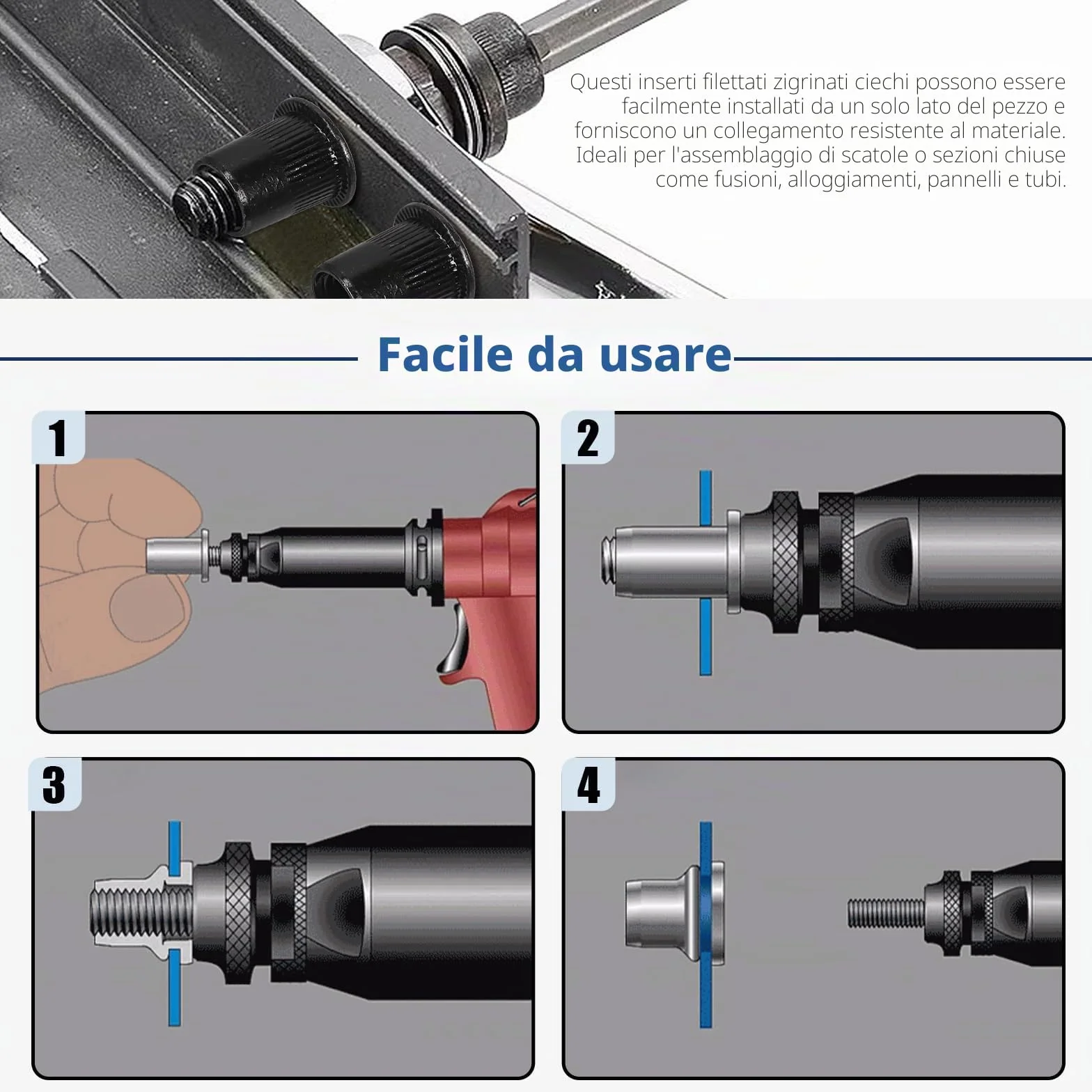 Questi inserti filettati zigrinati ciechi possono essere facilmente installati da un solo lato del pezzo e forniscono un collegamento resistente al materiale. Ideali per l'assemblaggio di scatole o sezioni chiuse come fusioni, alloggiamenti, pannelli e tubi.

Facile da usare

1

2

3

4