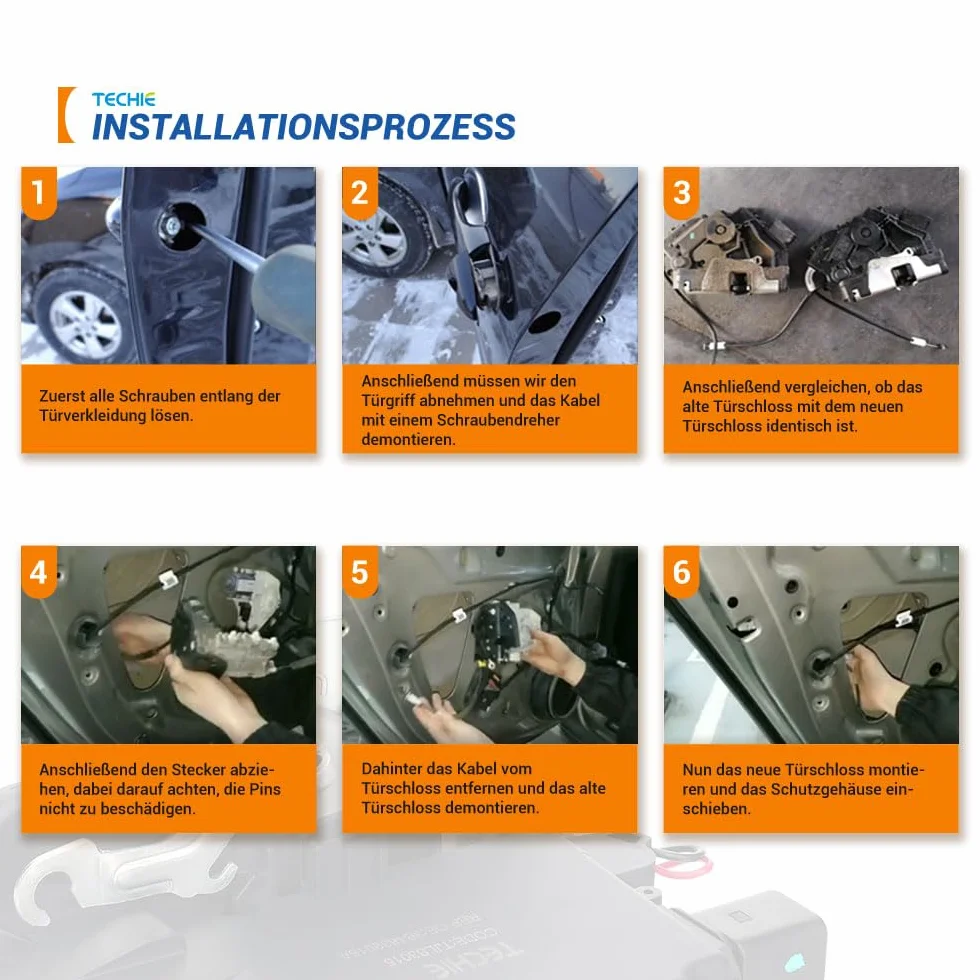 TECHIE
INSTALLATIONSPROZESS

1

Zuerst alle Schrauben entlang der Türverkleidung lösen.

2

Anschließend müssen wir den Türgriff abnehmen und das Kabel mit einem Schraubendreher demontieren.

3

Anschließend vergleichen, ob das alte Türschloss mit dem neuen Türschloss identisch ist.

4

Anschließend den Stecker abziehen, dabei darauf achten, die Pins nicht zu beschädigen.

5

Dahinter das Kabel vom Türschloss entfernen und das alte Türschloss demontieren.

6

Nun das neue Türschloss montieren und das Schutzgehäuse einschieben.

TECHIE