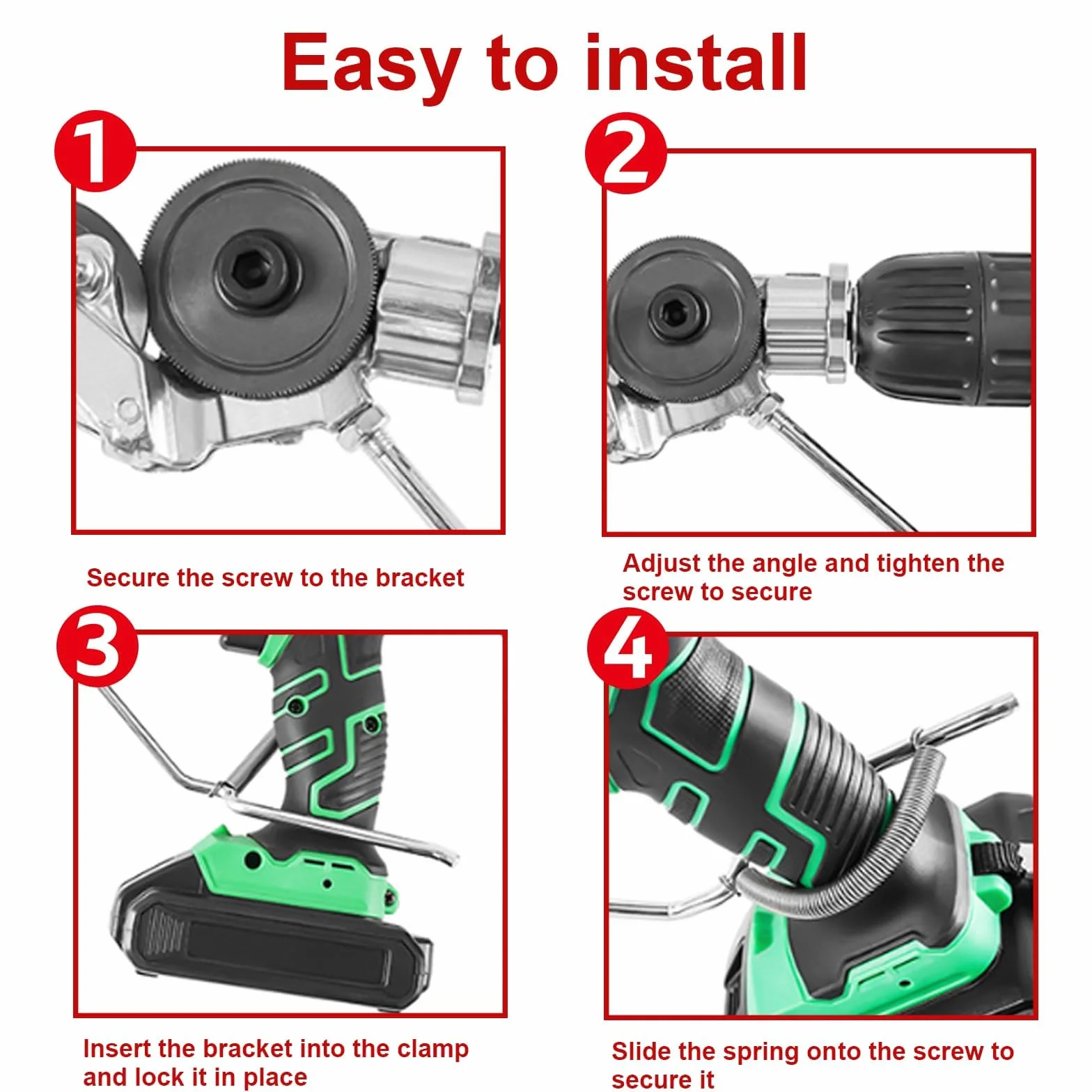 Easy to install

1

Secure the screw to the bracket

2

Adjust the angle and tighten the screw to secure

3

Insert the bracket into the clamp and lock it in place

4

Slide the spring onto the screw to secure it