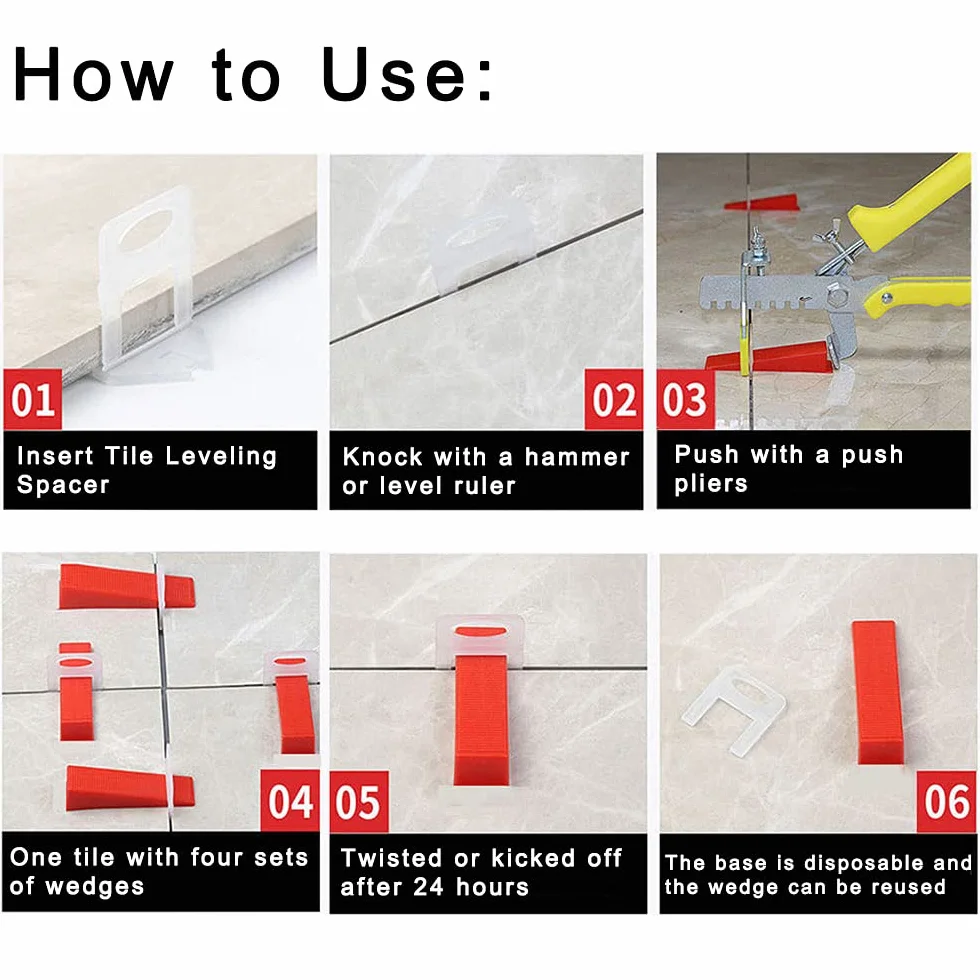 How to Use:

01
Insert Tile Leveling Spacer

02
Knock with a hammer or level ruler

03
Push with a push pliers

04
One tile with four sets of wedges

05
Twisted or kicked off after 24 hours

06
The base is disposable and the wedge can be reused