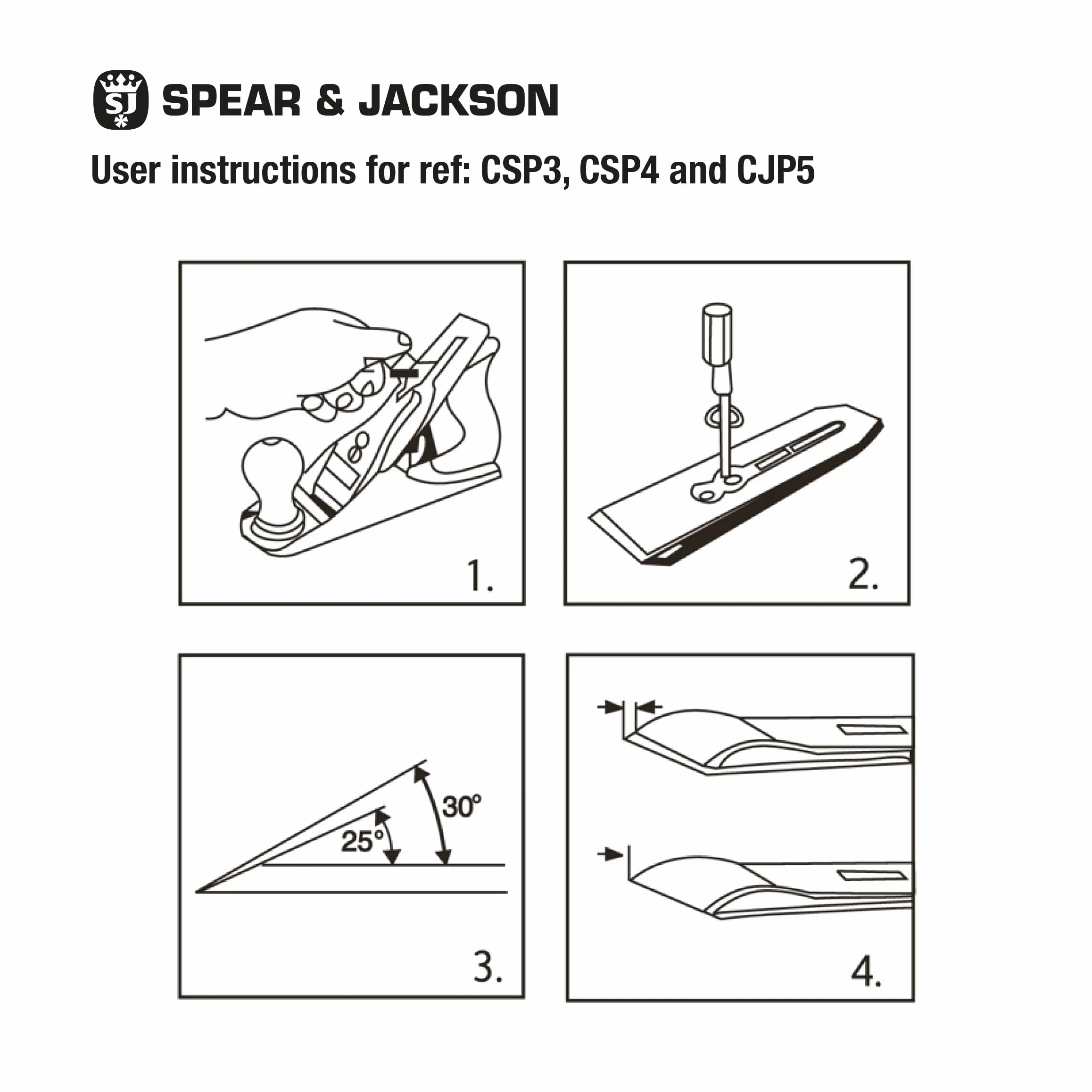 SJ SPEAR & JACKSON

User instructions for ref: CSP3, CSP4 and CJP5

1.

2.

30°
25°
3.

4.