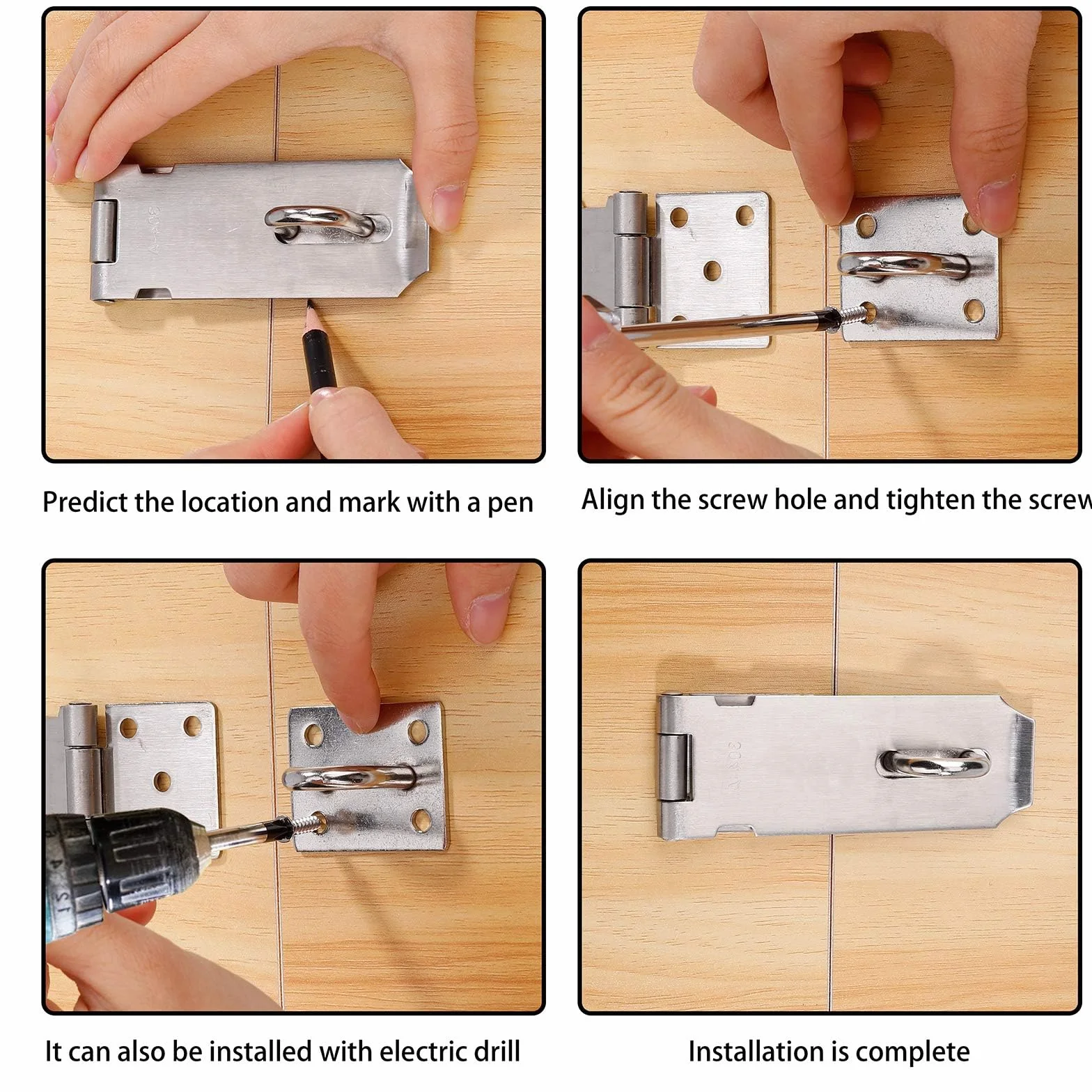 Predict the location and mark with a pen

Align the screw hole and tighten the screw

It can also be installed with electric drill

Installation is complete