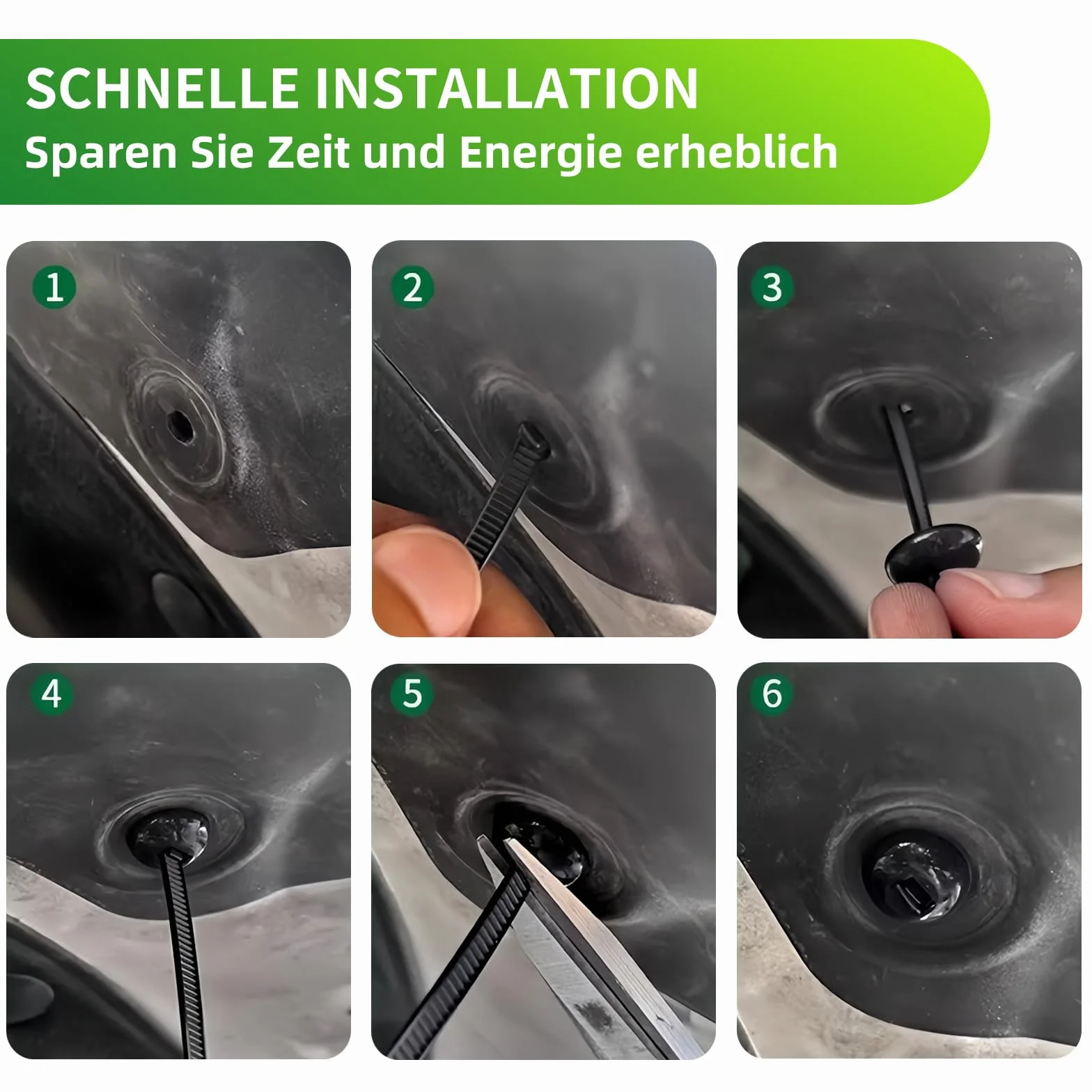 SCHNELLE INSTALLATION
Sparen Sie Zeit und Energie erheblich

1

2

3

4

5

6