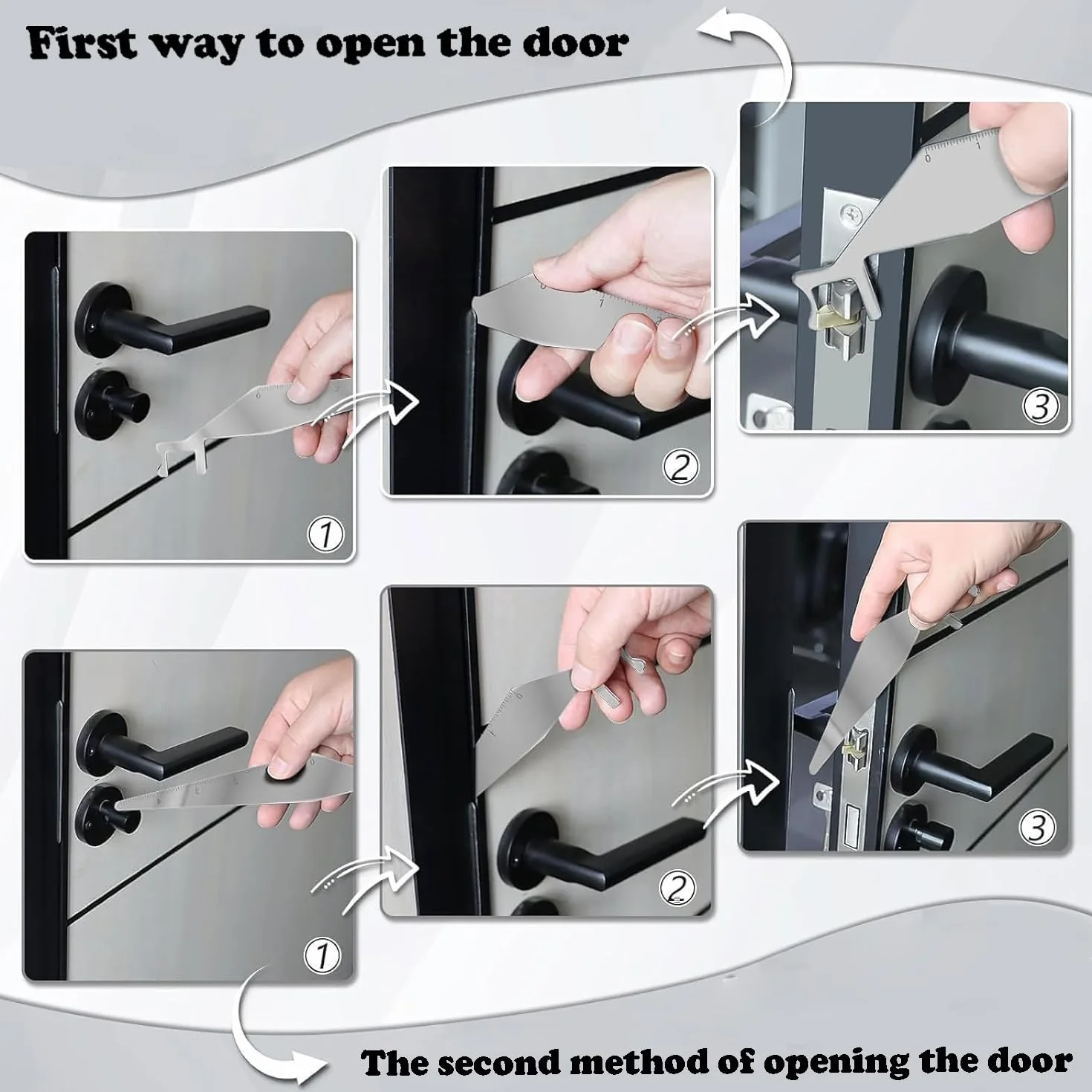 First way to open the door

①

②

③

①

②

③

The second method of opening the door